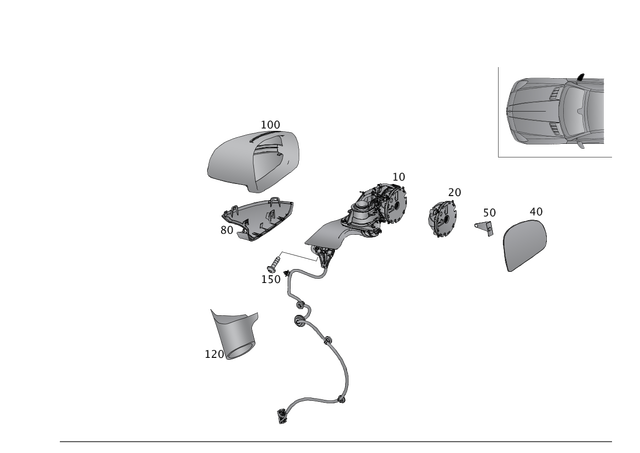 100

10

20

50

40

80

150

120