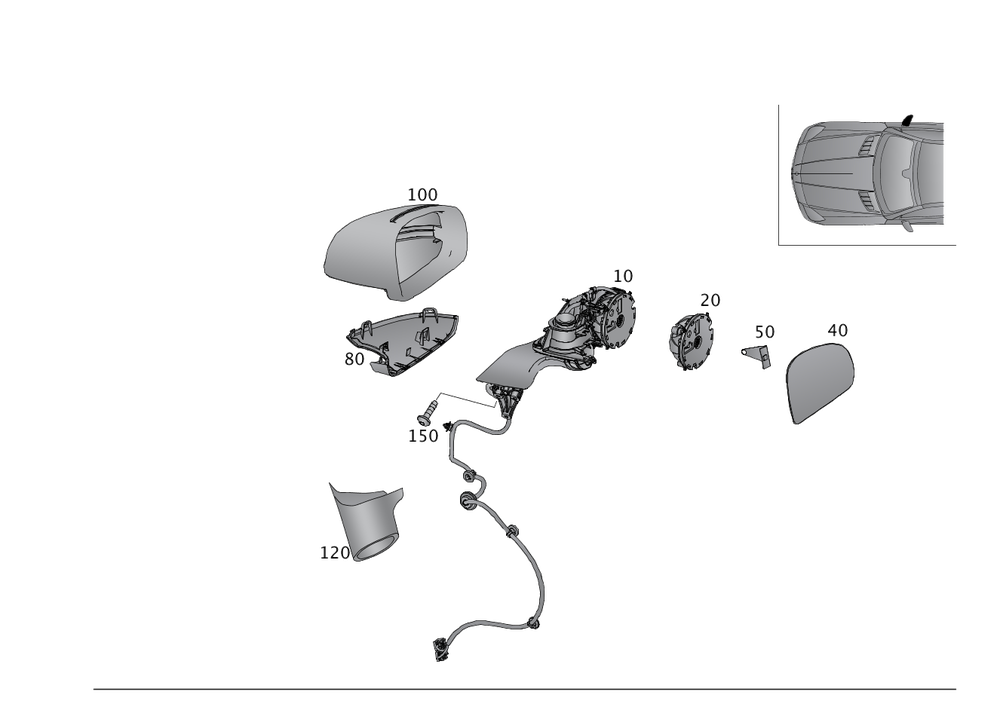 100
10
20
50
40
80
150
120