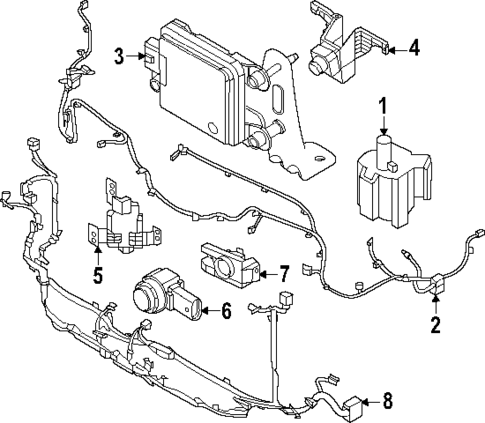 3
4
1
5
7
6
2
8