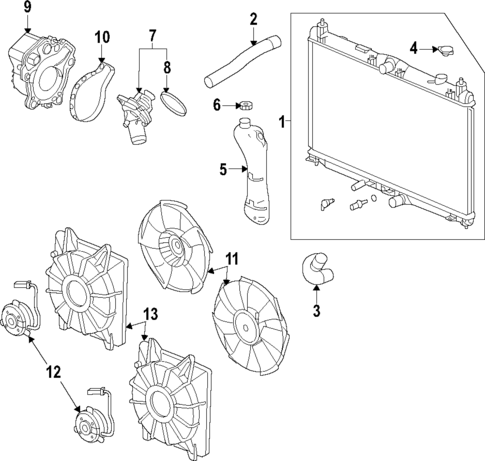 9
10
7
8
2
4
6
1
5
11
3
13
12