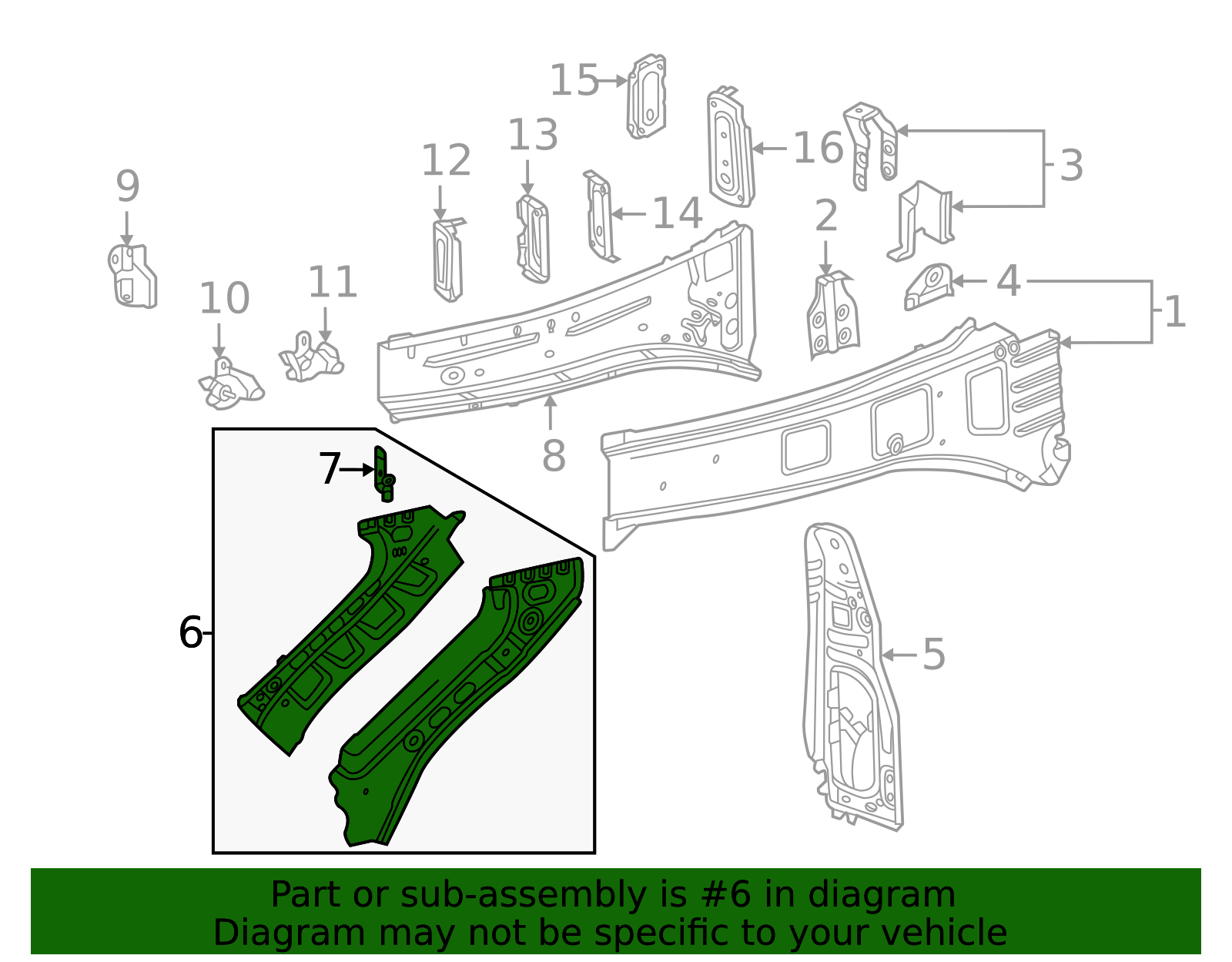 15
13
16
3
12
14
9
2
4
1
10
11
8
7
6
5

Part or sub-assembly is #6 in diagram
Diagram may not be specific to your vehicle