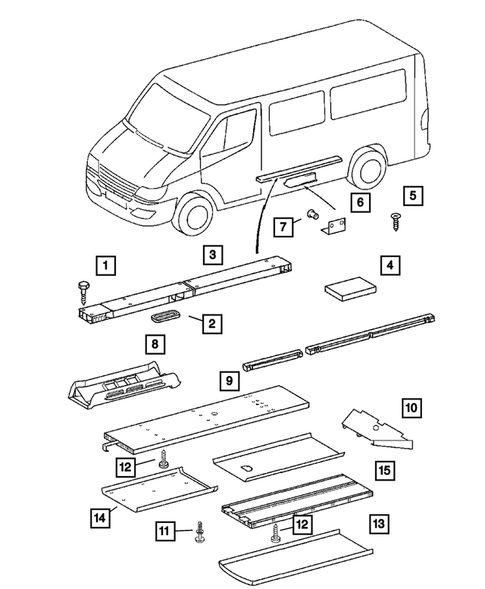 6
5
7
1
3
4
2
8
9
10
12
15
14
11
12
13