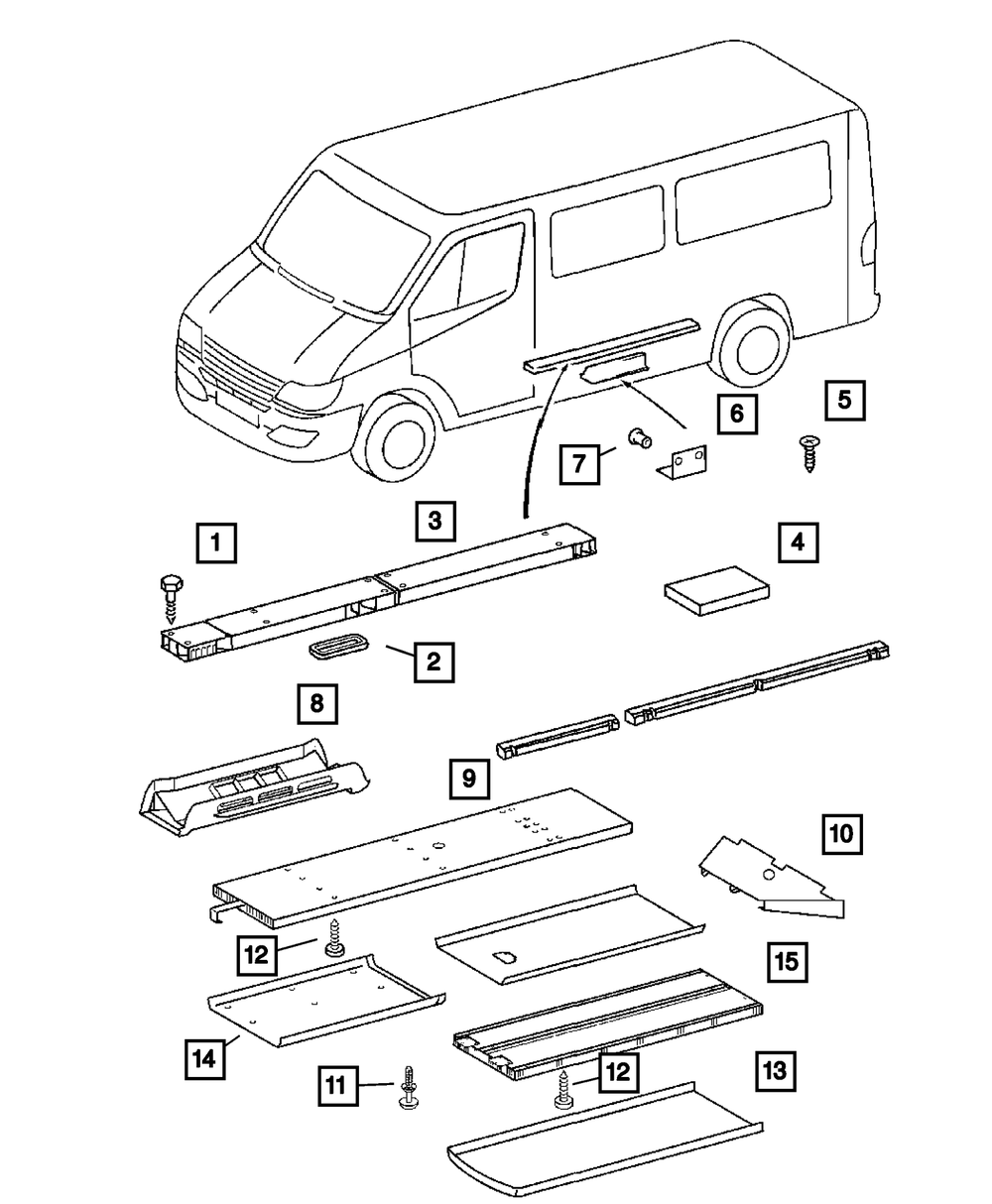 6
5
7
1
3
4
2
8
9
10
12
15
14
11
12
13