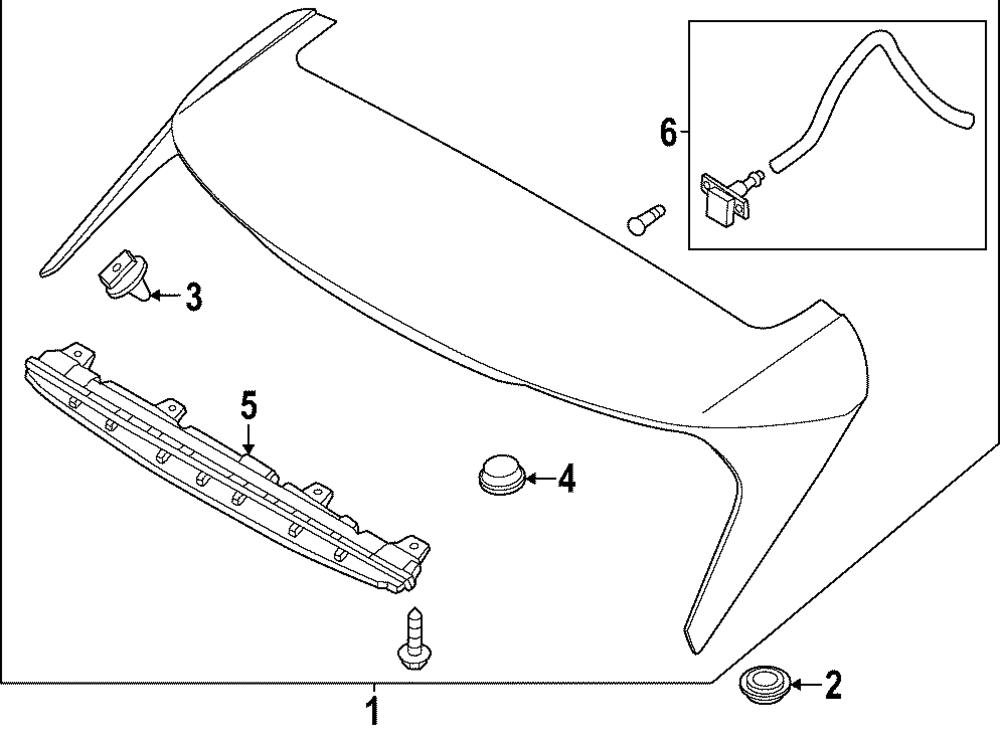 6
3
5
4
2
1