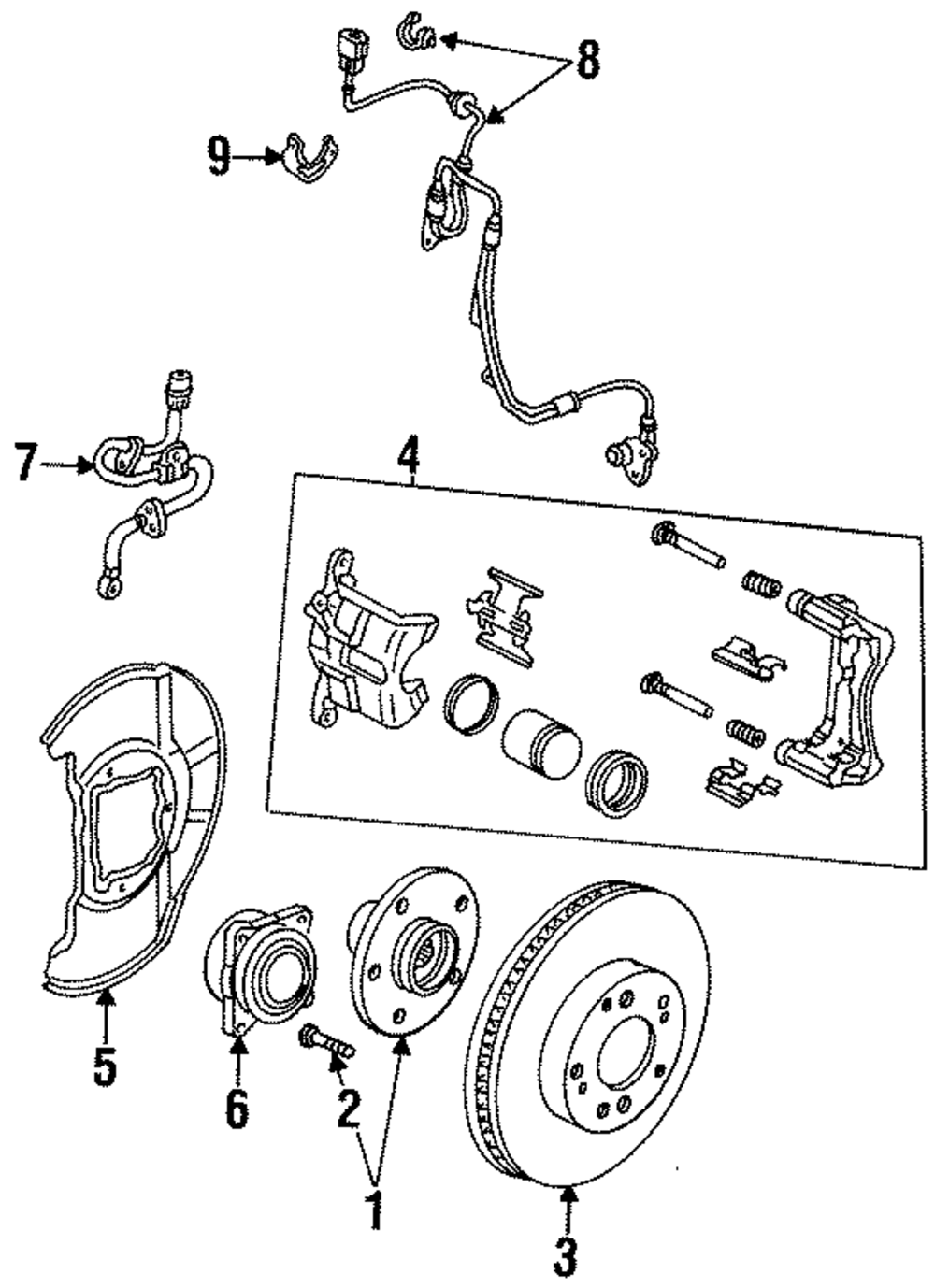 8
9
7
4
5
6
2
1
3