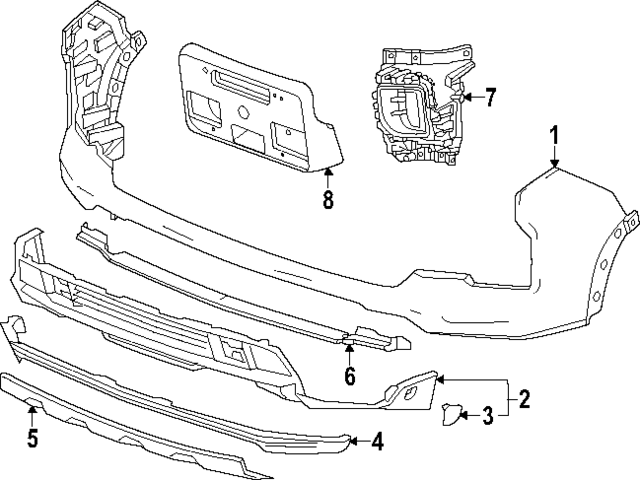 7
1
8
6
2
3
5
4