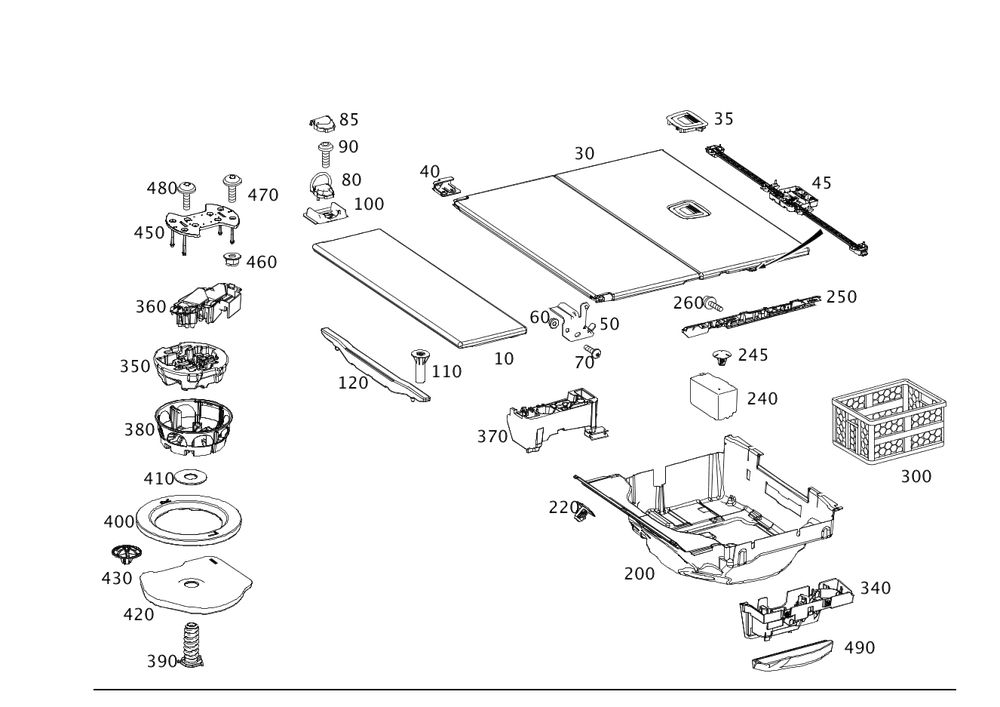 85
90
80
100
480
470
450
460
360
350
380
410
400
430
420
390
40
30
35
45
10
120
110
60
50
70
260
250
245
240
370
300
220
200
340
490