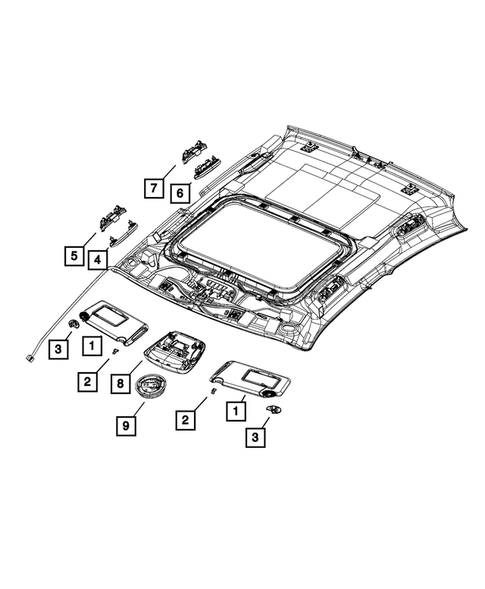 7
6
5
4
3
1
2
8
9
2
1
3