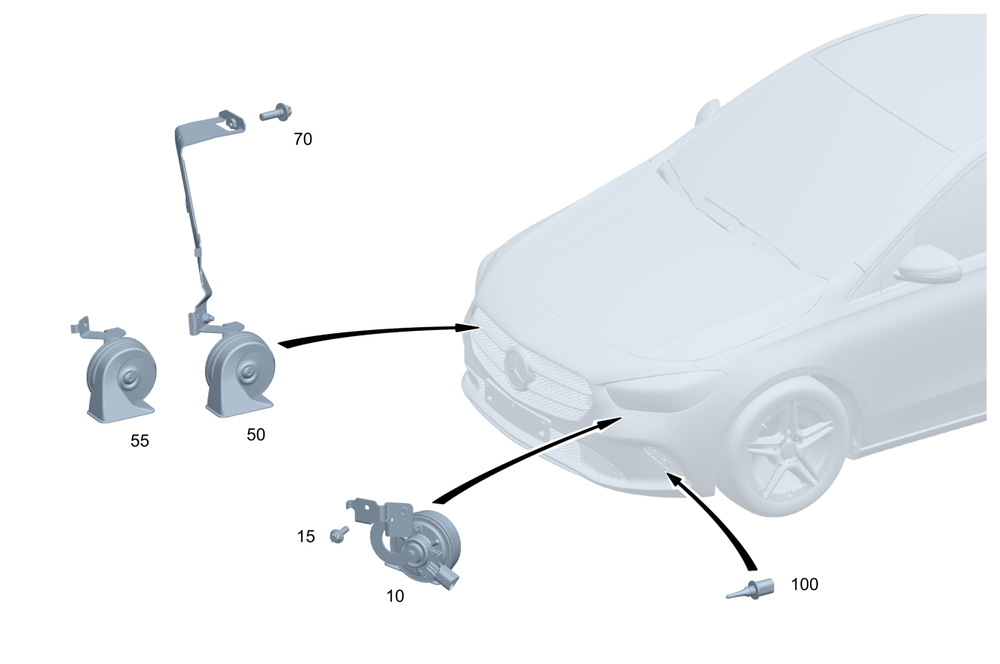 70

55

50

15

10

100