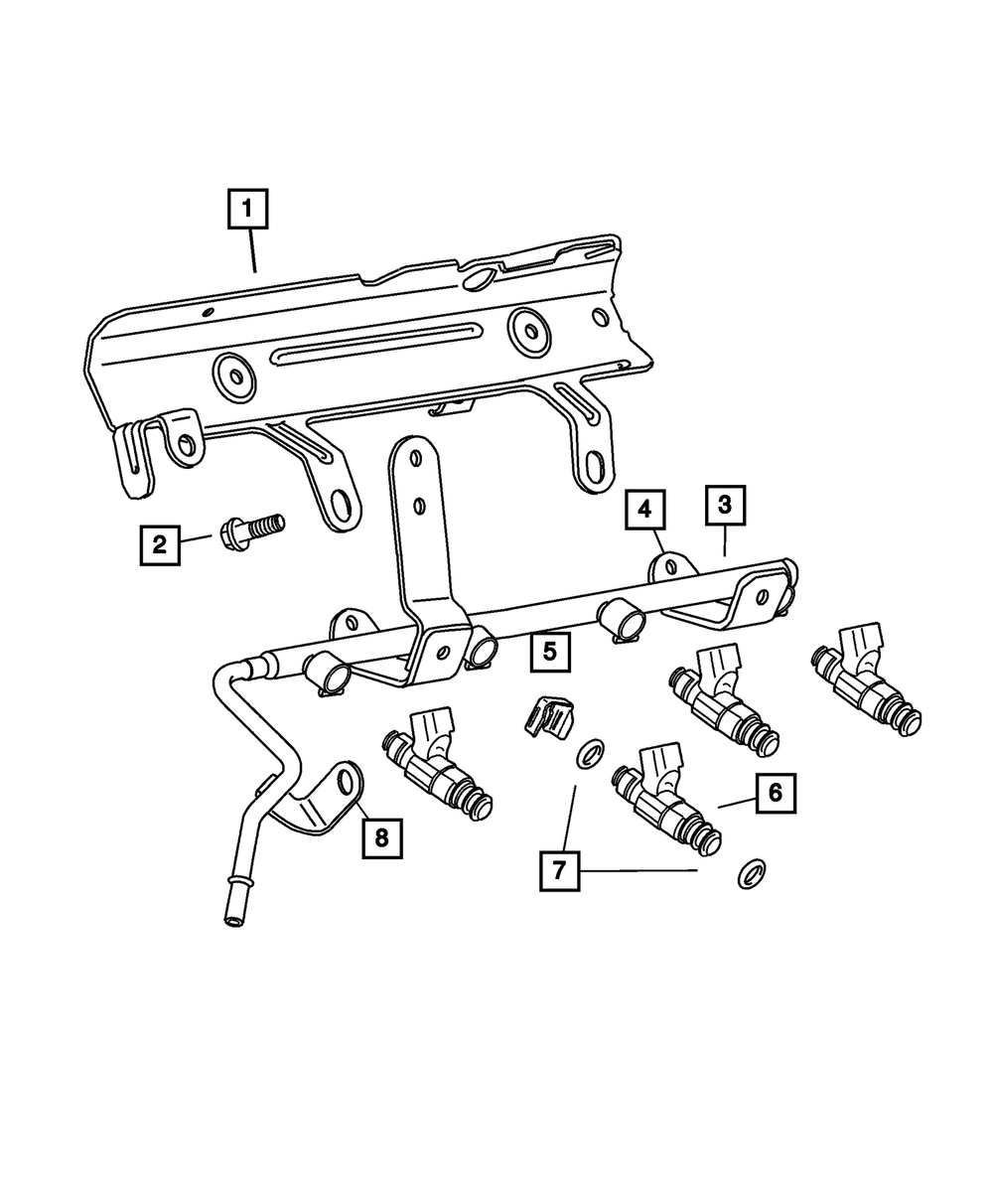 1
2
4
3
5
6
7
8