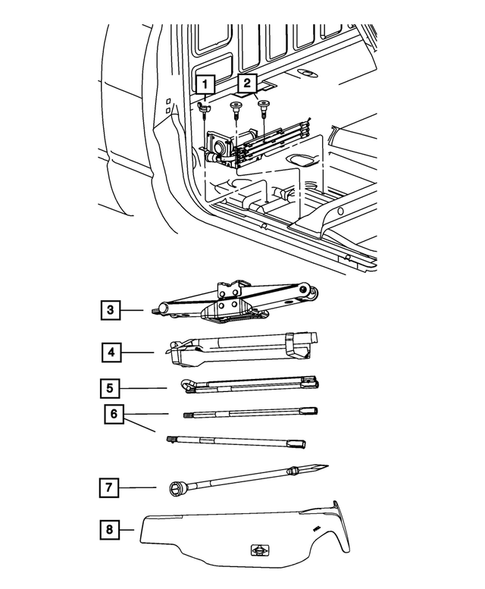 1
2
3
4
5
6
7
8