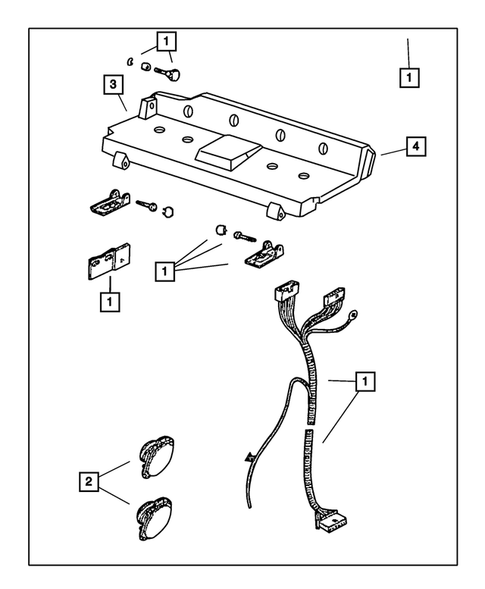 1
1
3
4
1
1
1
2