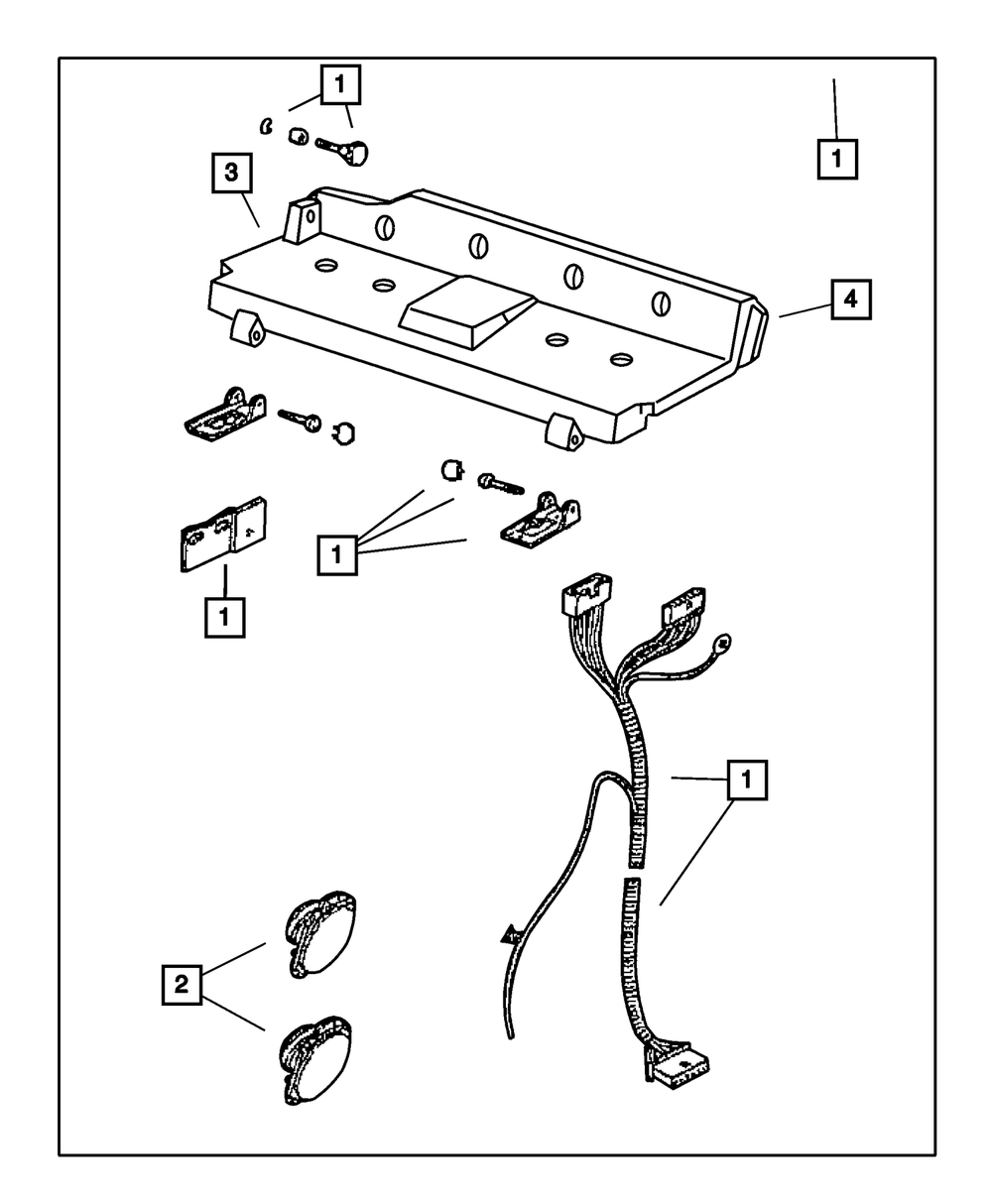 1
1
3
4
1
1
1
2