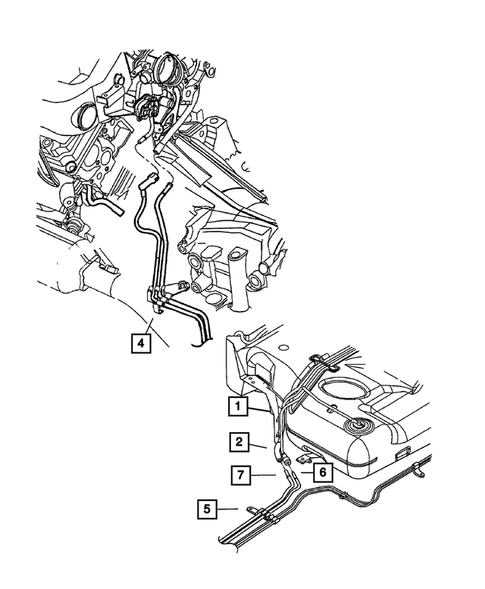 4

1

2

7

6

5