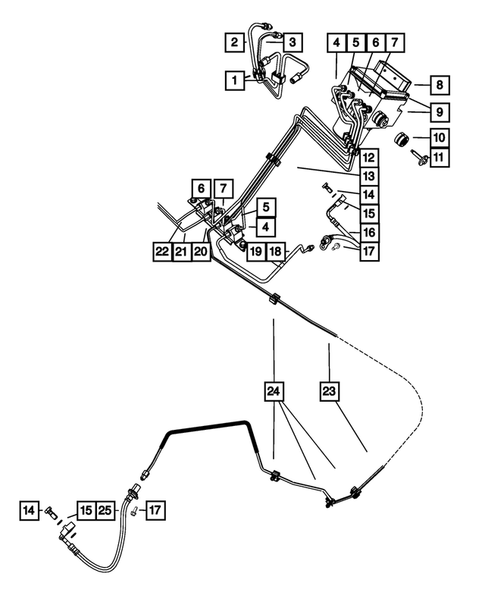 2
3
1
4
5
6
7
8
9
10
11
12
13
14
15
16
17
6
7
5
4
22
21
20
19
18
24
23
14
15
25
17