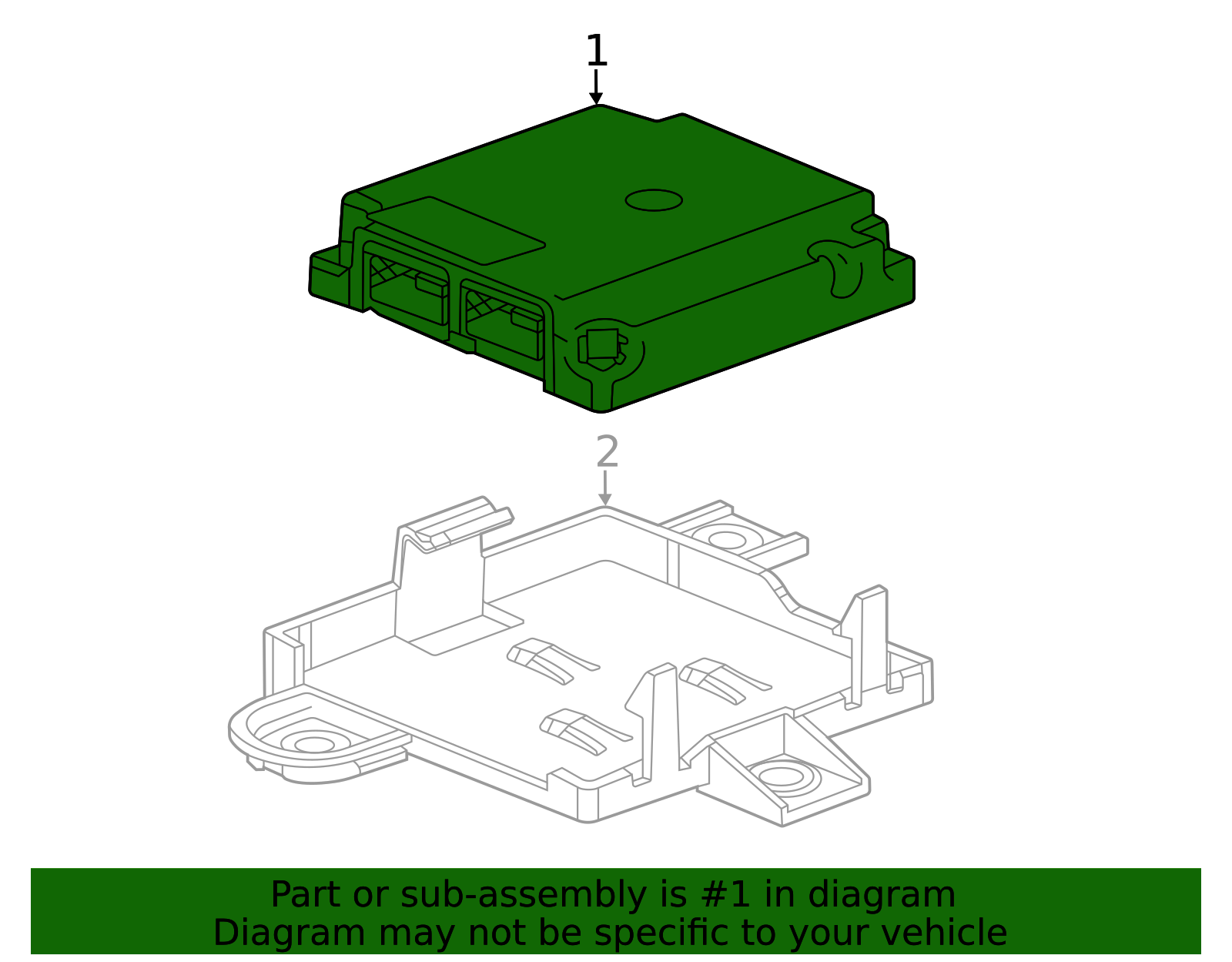 1

2

Part or sub-assembly is #1 in diagram
Diagram may not be specific to your vehicle