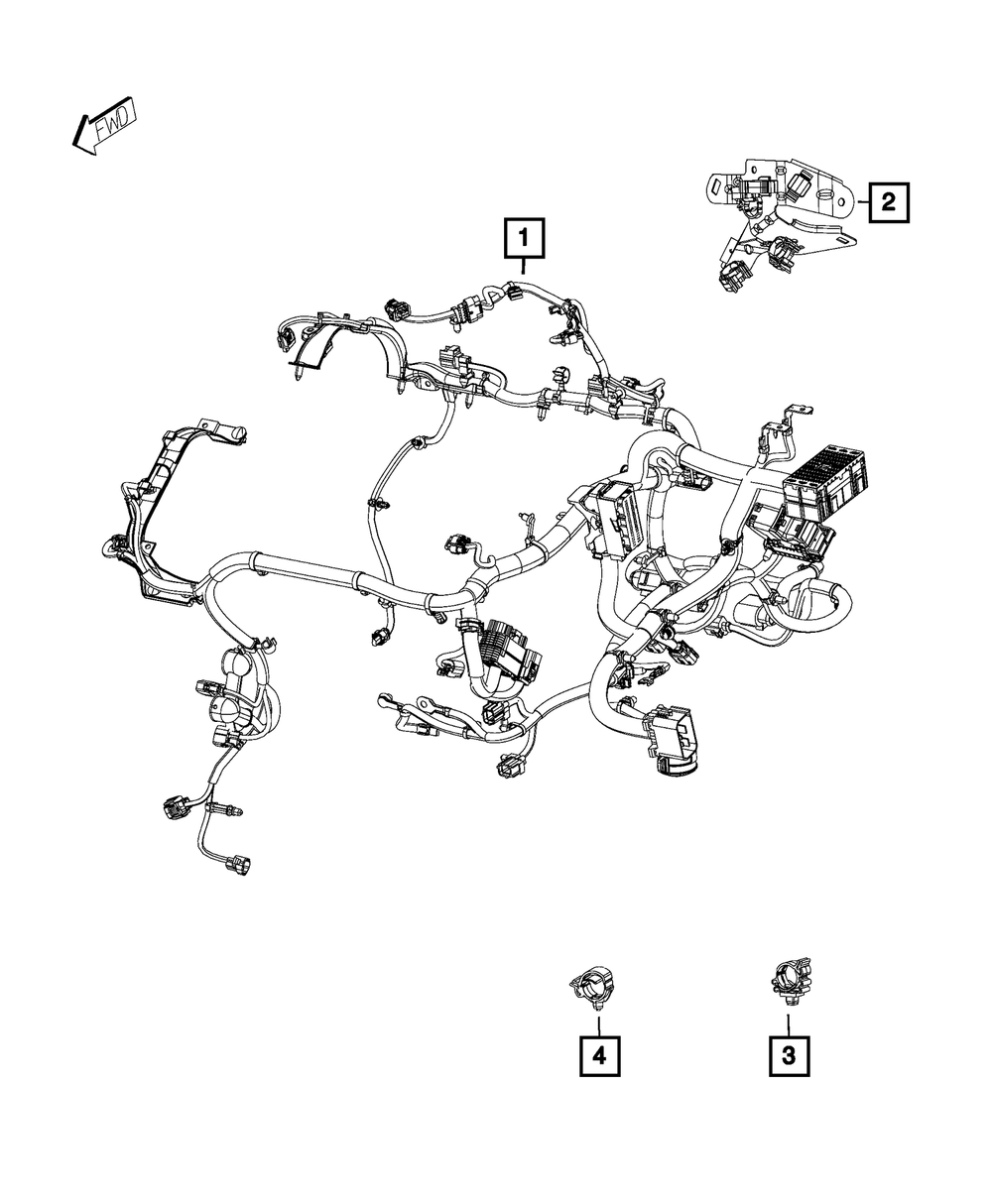 FWD

2

1

4

3