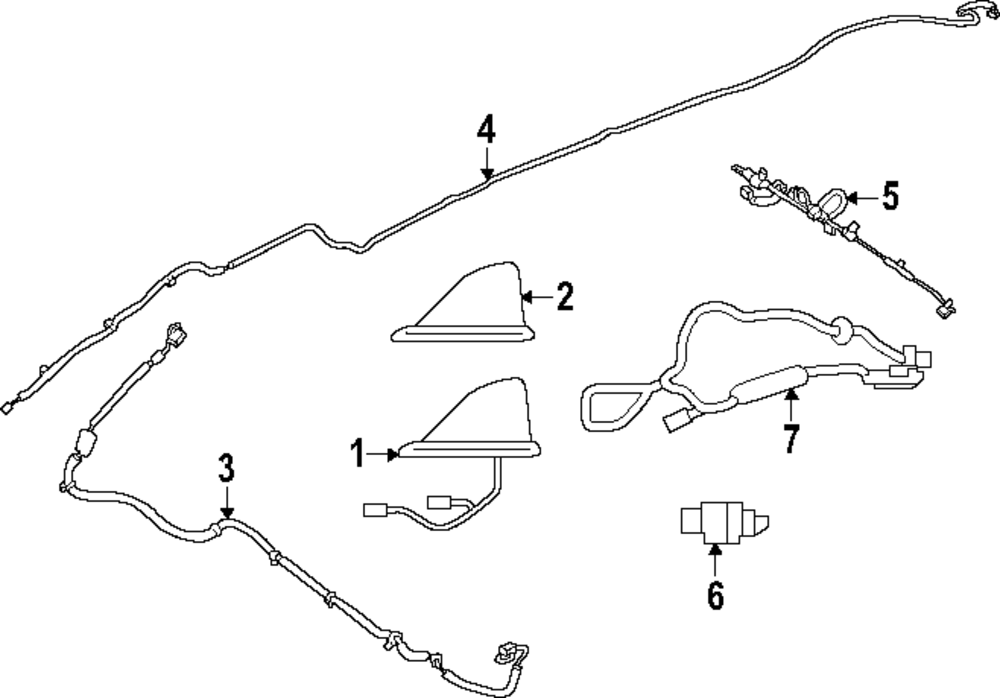 4
5
2
1
7
3
6