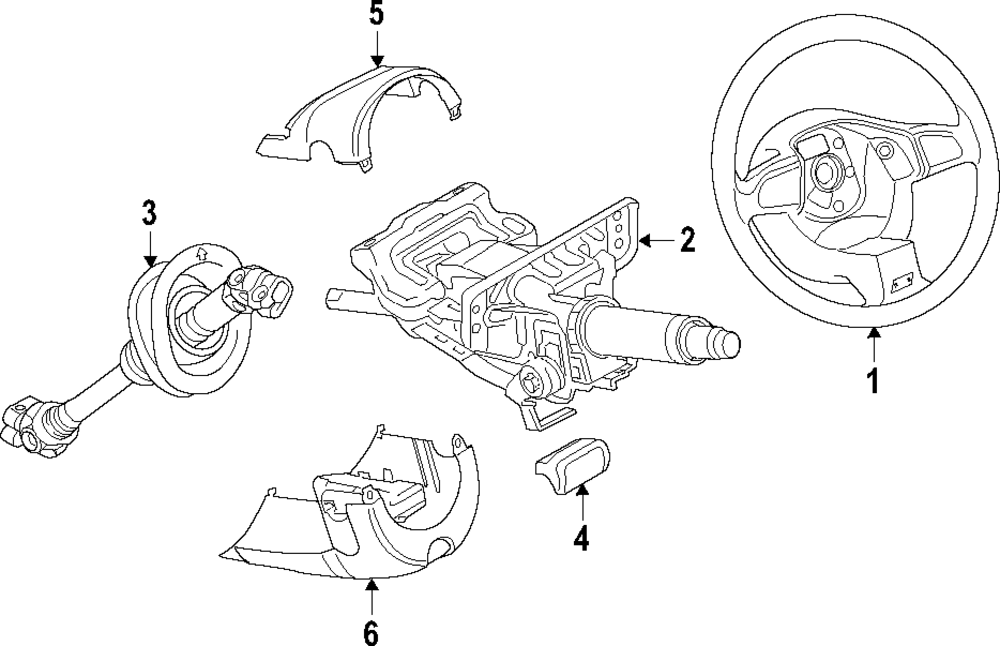 5
3
2
1
4
6