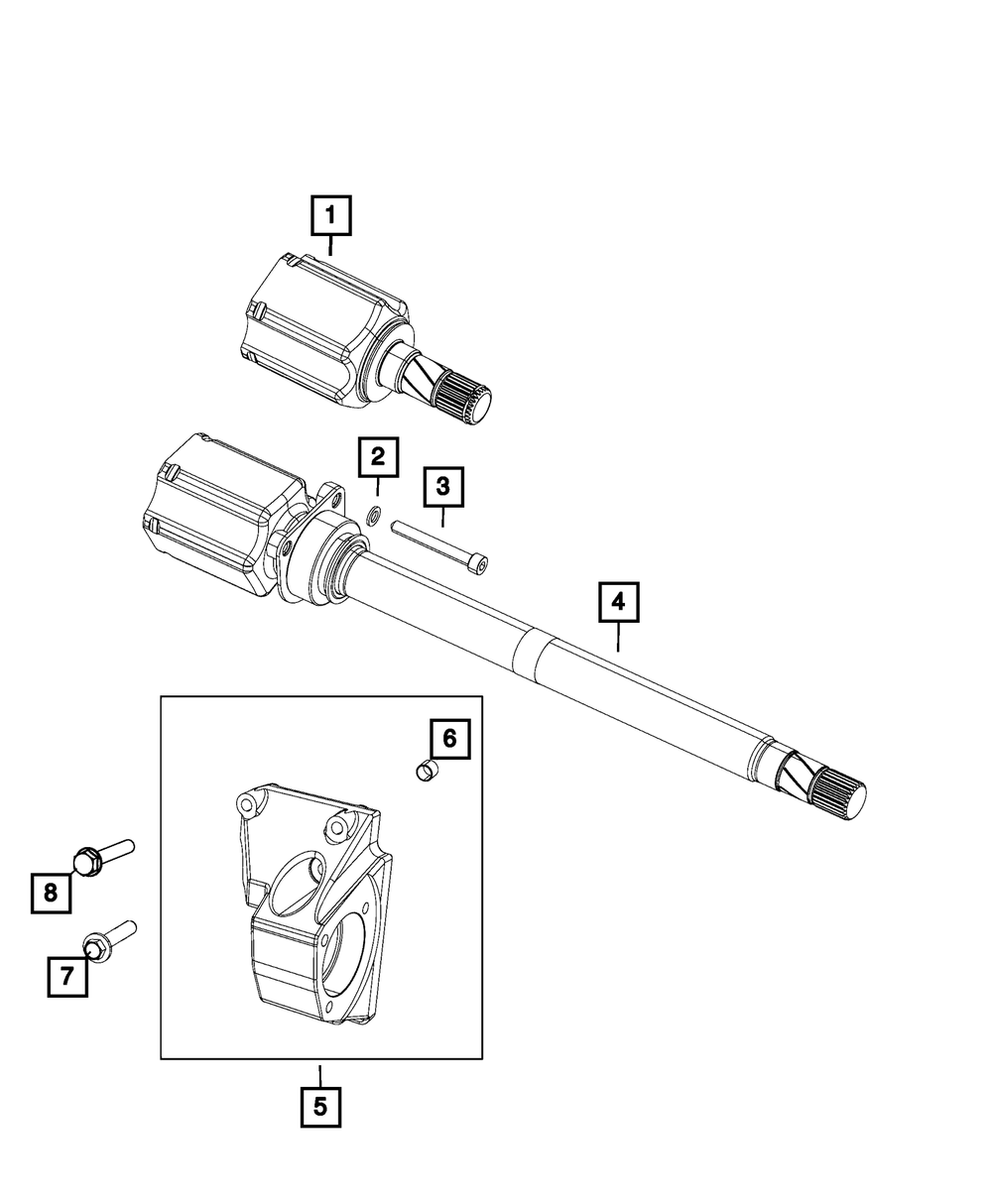 1
2
3
4
6
8
7
5