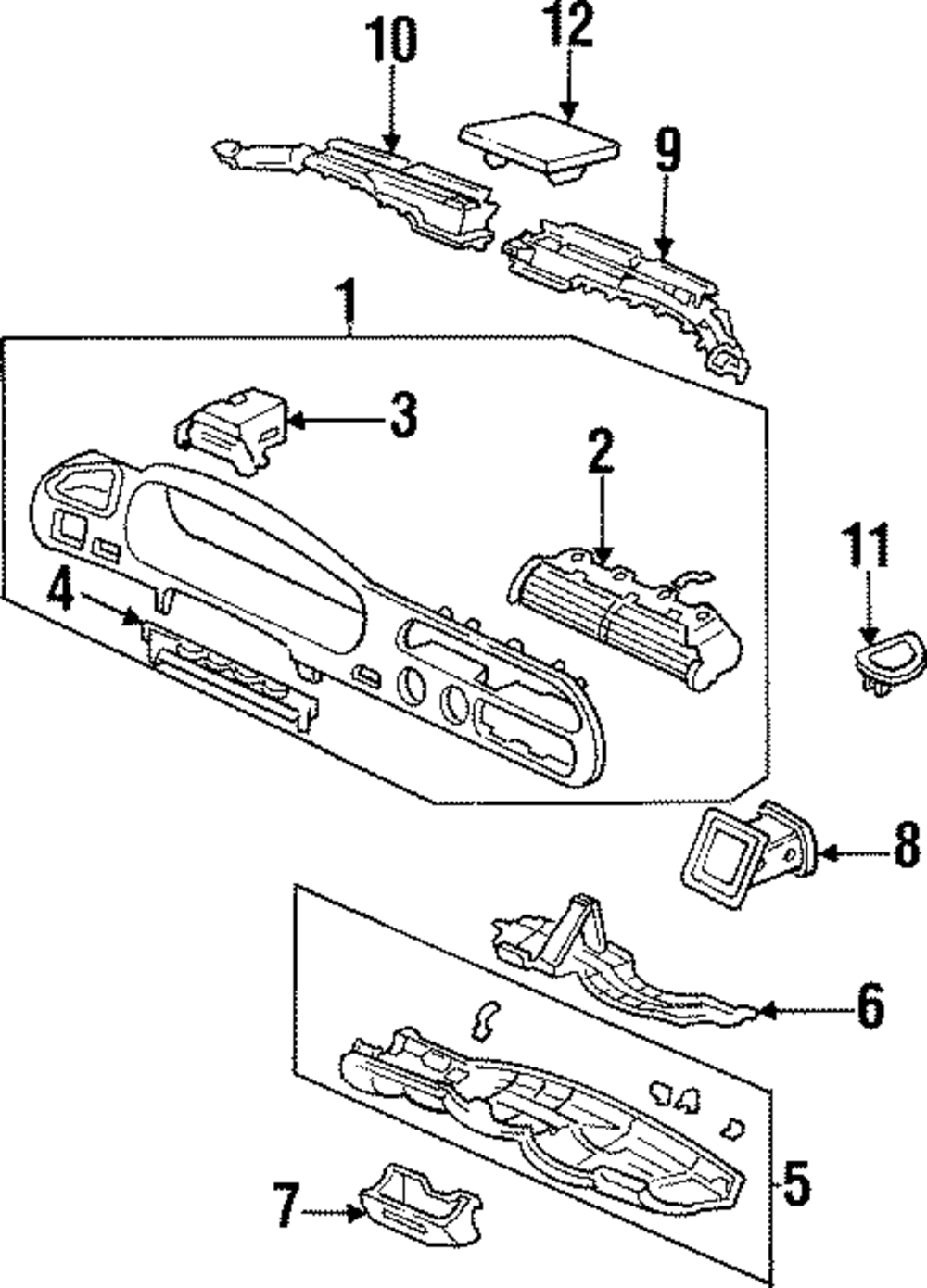 10
12
9
1
3
2
11
4
8
6
5
7