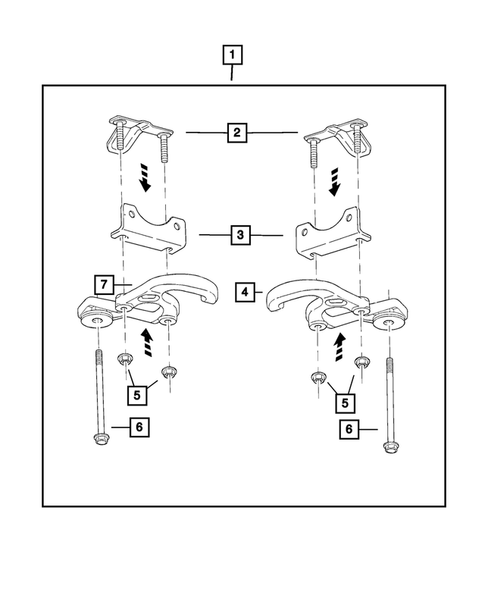 1
2
3
7
4
5
5
6
6