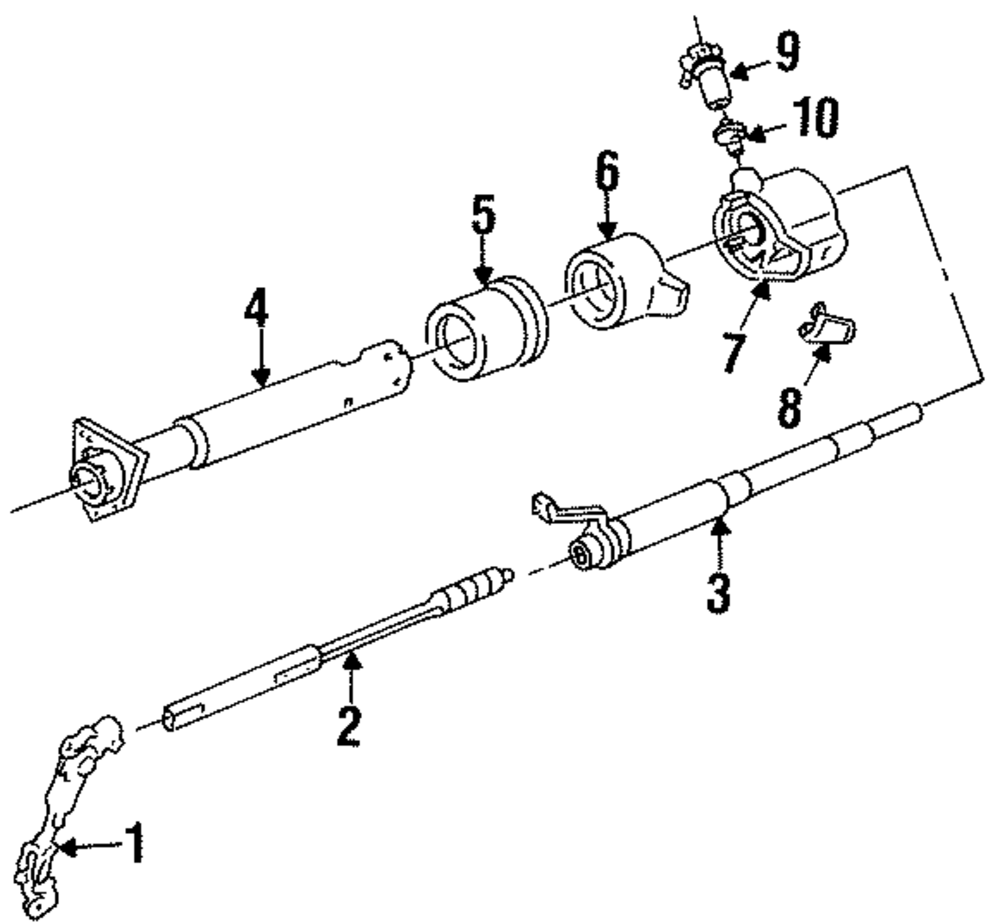 9
10
6
5
4
7
8
3
2
1