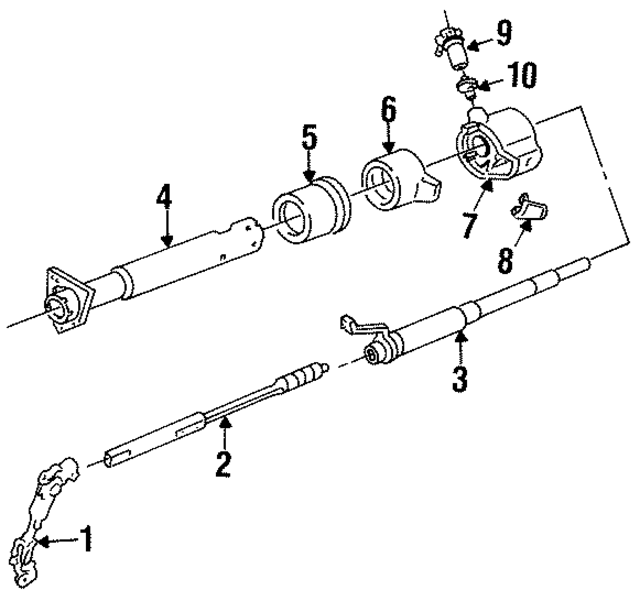 9
10
6
5
4
7
8
3
2
1