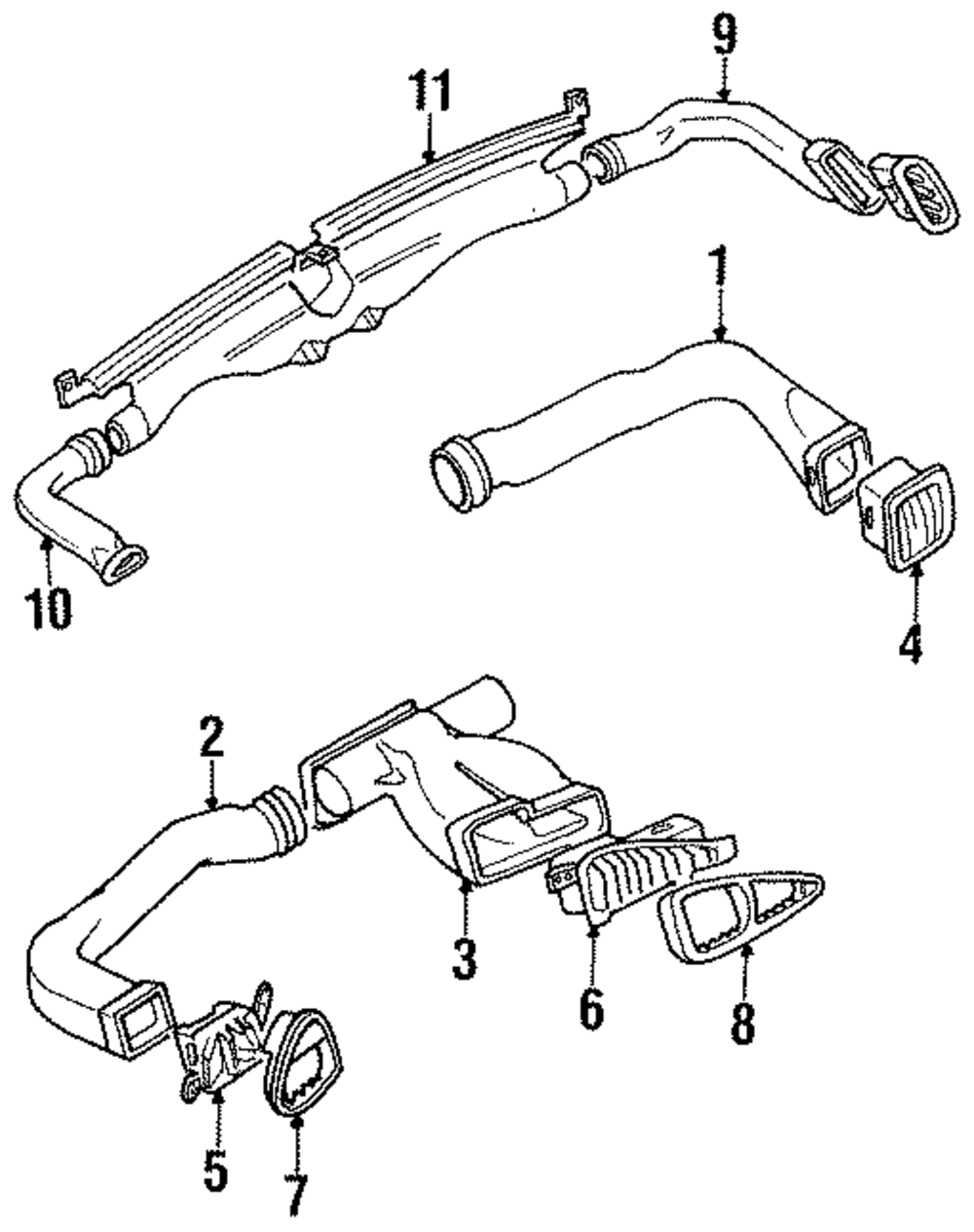 11
9
1
10
4
2
3
6
8
5
7