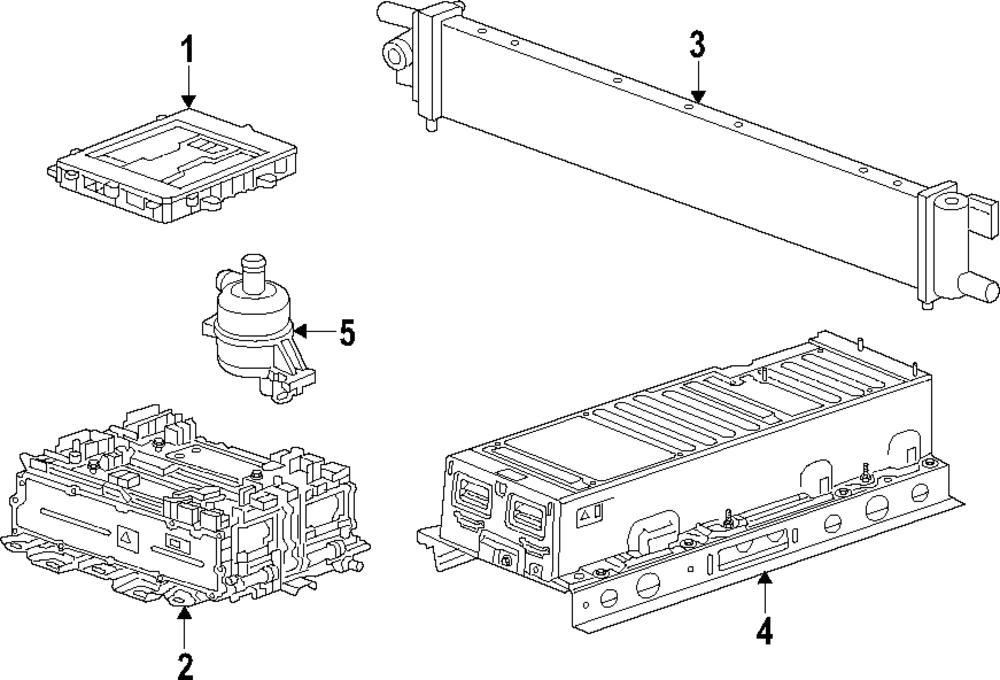 1
3
5
2
4