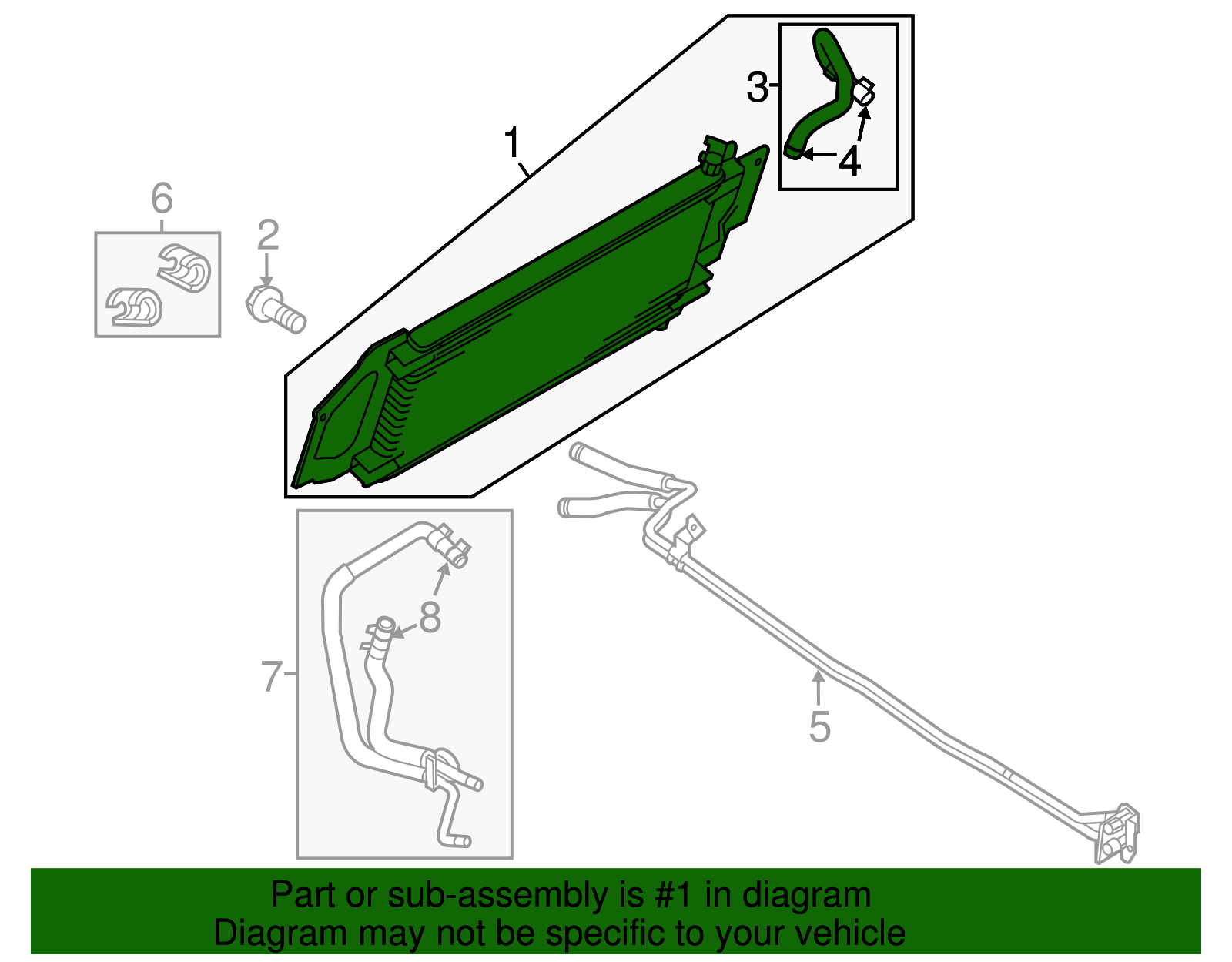 1
3
4
6
2
8
7
5
Part or sub-assembly is #1 in diagram
Diagram may not be specific to your vehicle