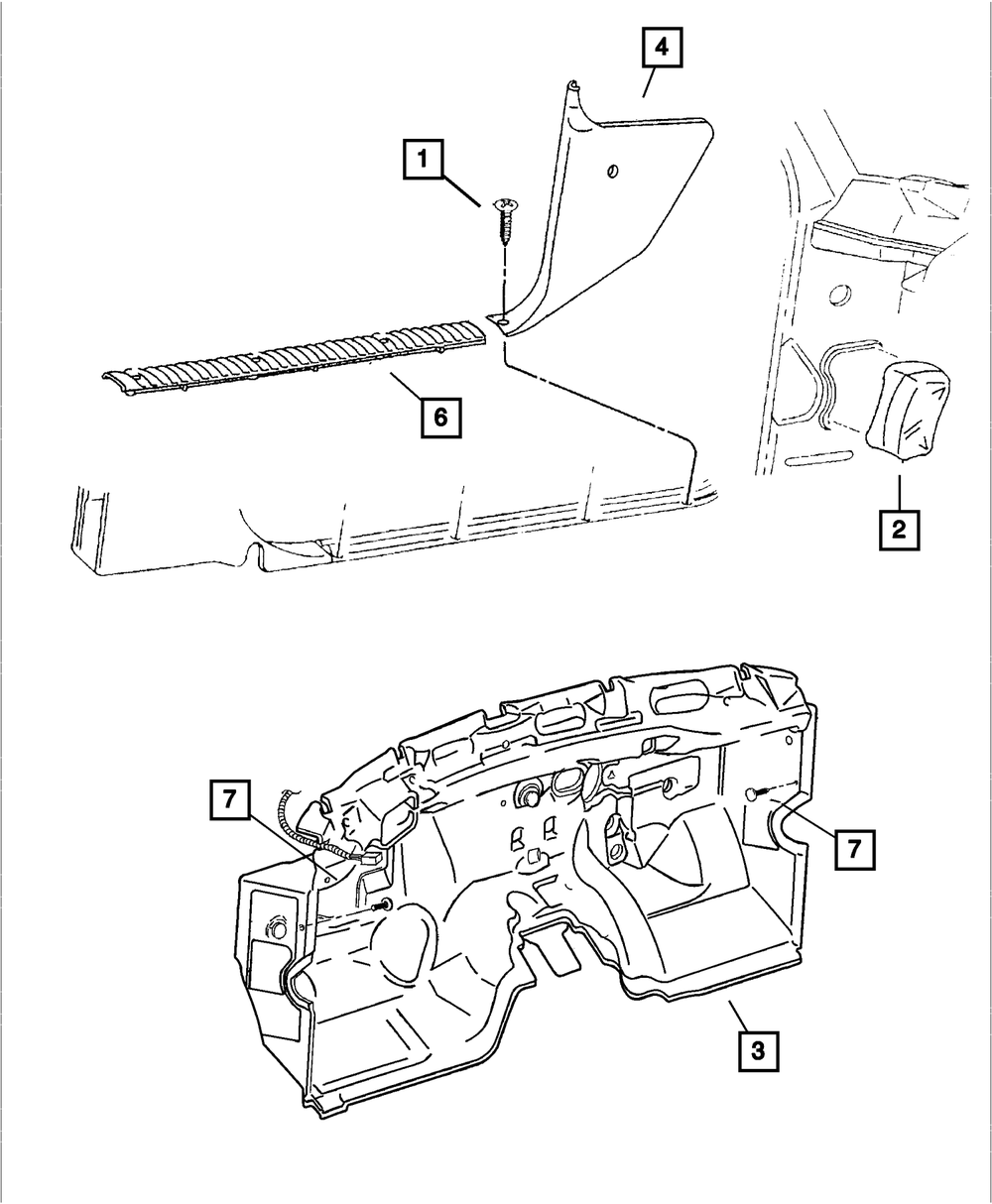 4

1

6

2

7

7

3