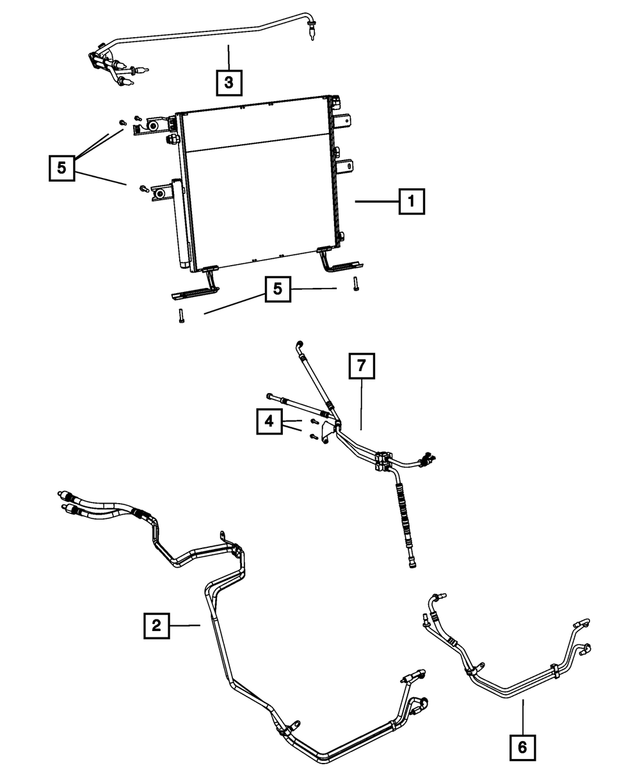 3
5
1
5
7
4
2
6