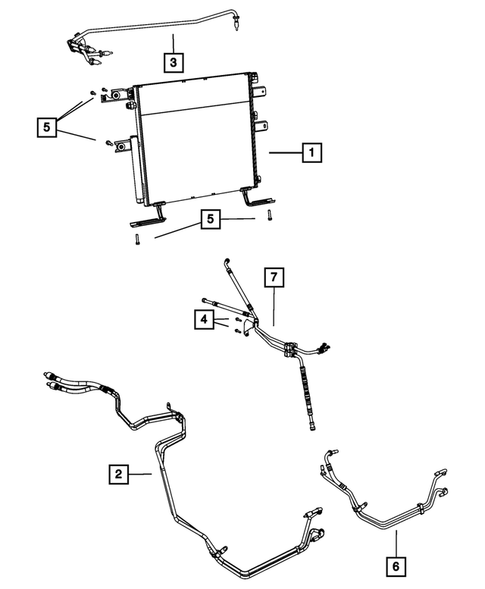 3
5
1
5
7
4
2
6