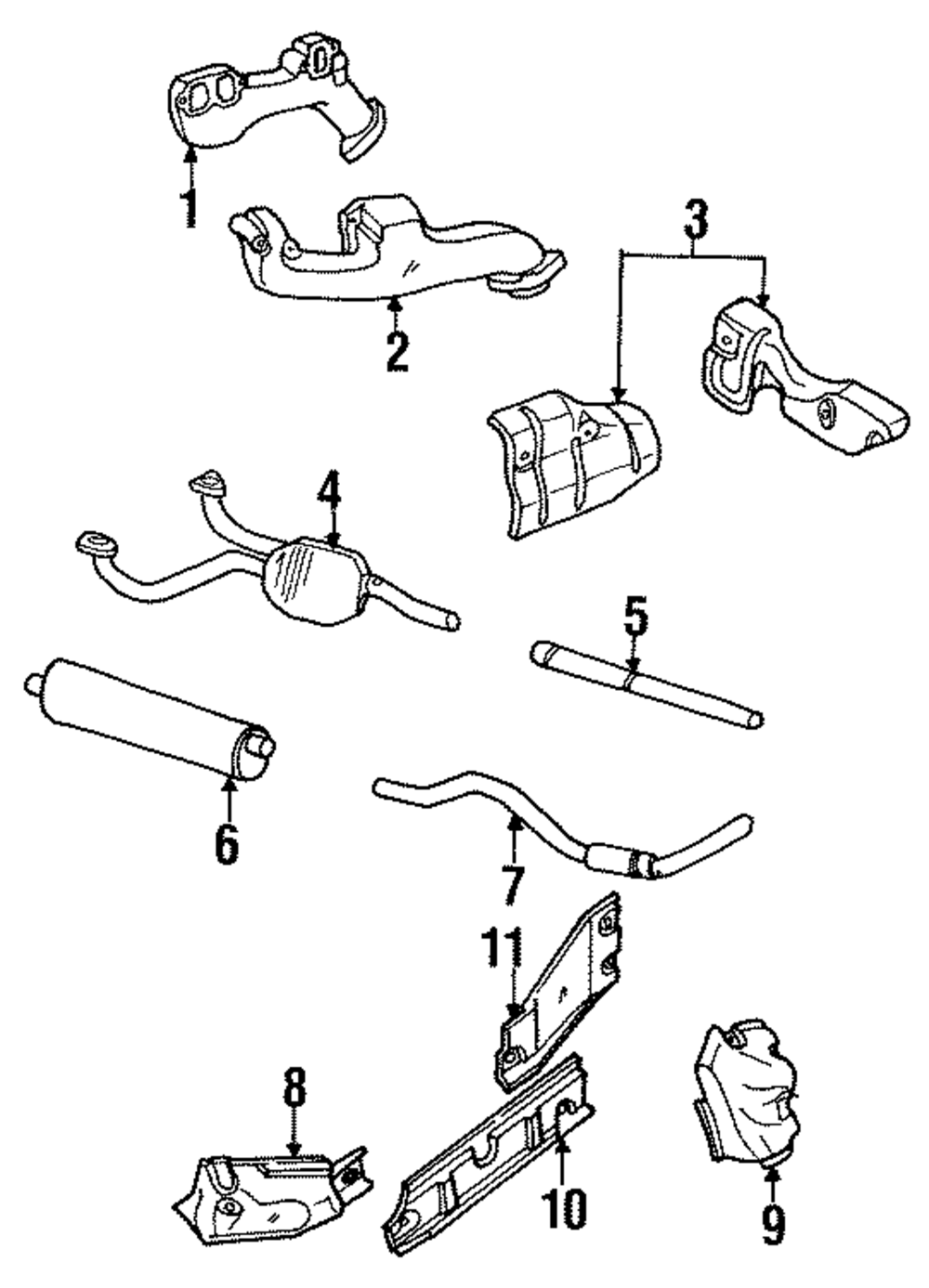 1
2
3
4
5
6
7
11
8
10
9