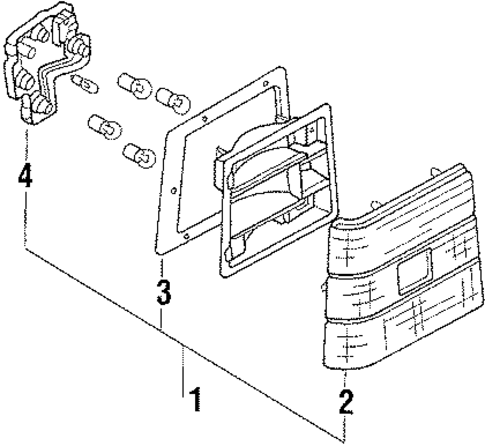 4
3
1
2