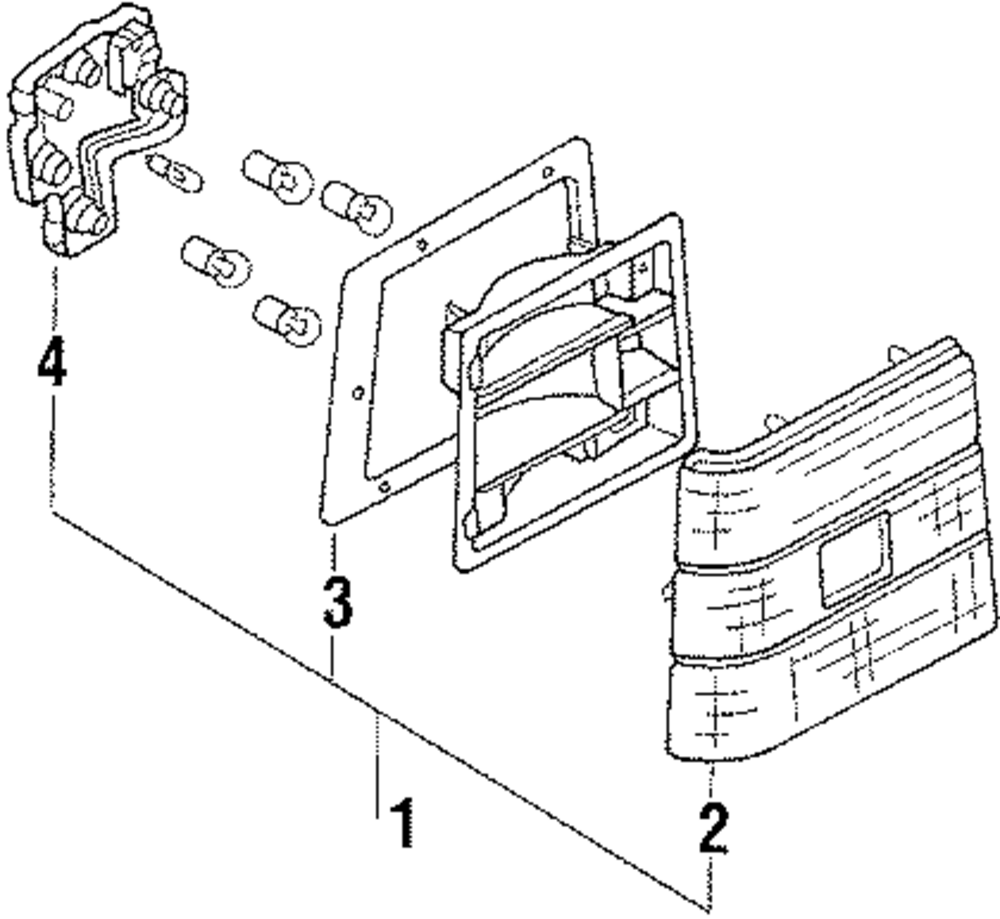 4
3
1
2