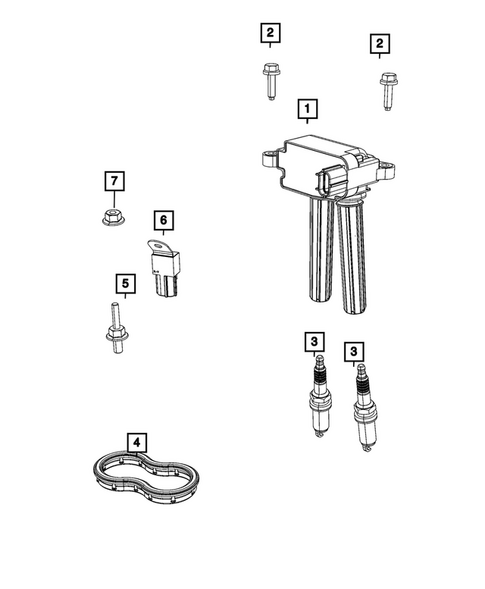 2
2
1
7
6
5
3
3
4