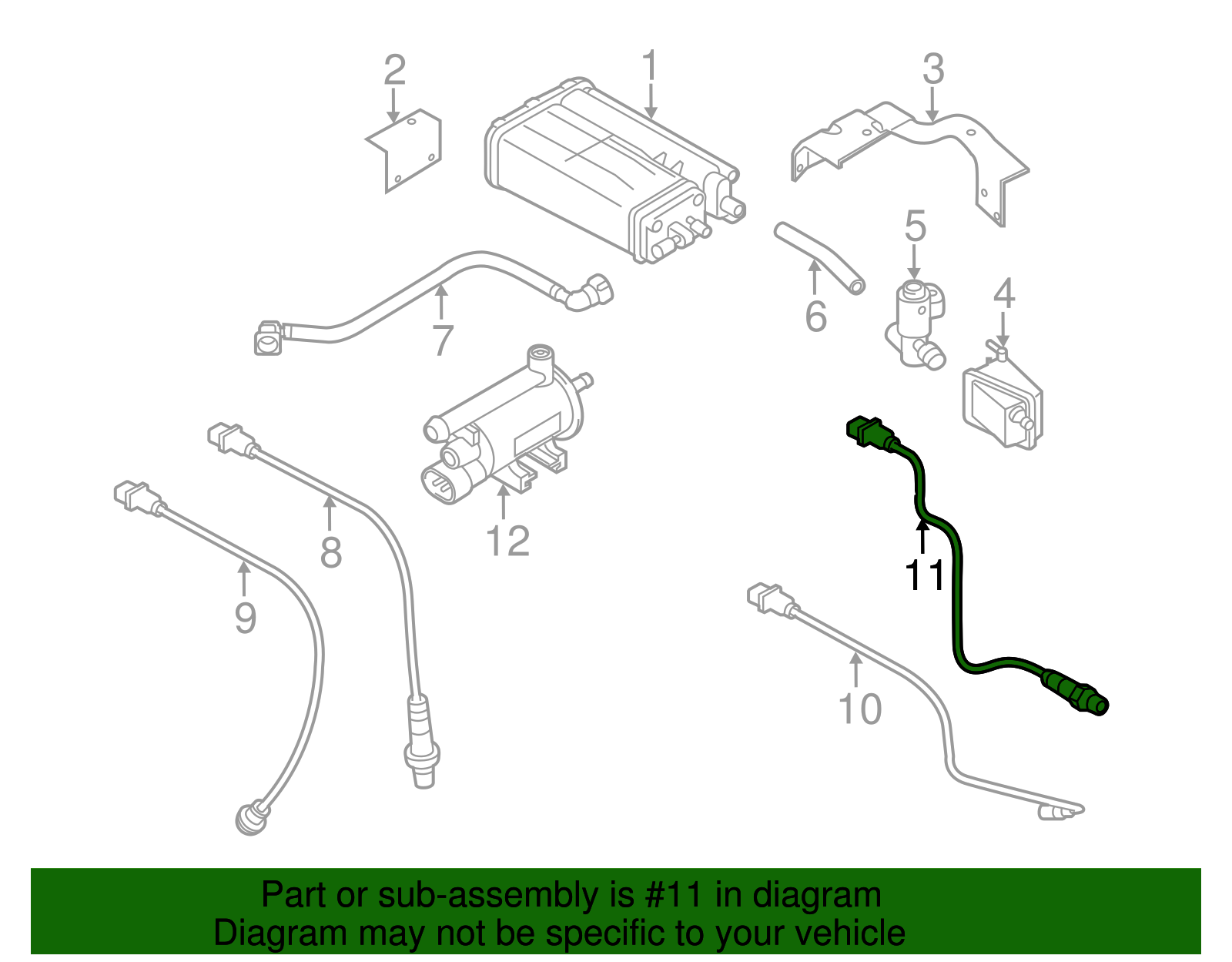 2
1
3
5
6
4
7
12
8
9
11
10

Part or sub-assembly is #11 in diagram
Diagram may not be specific to your vehicle