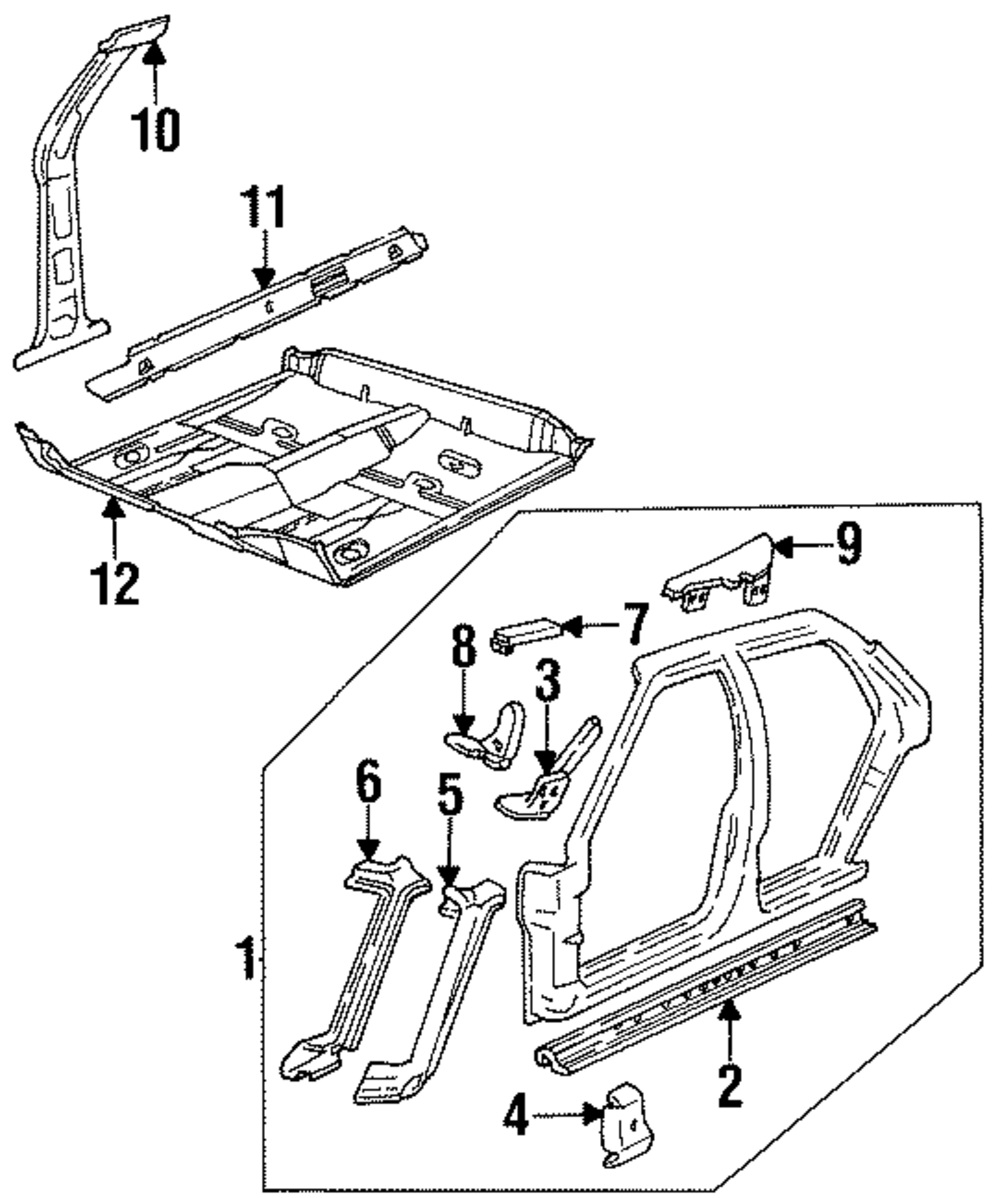 10
11
12
9
7
8
3
6
5
1
2
4