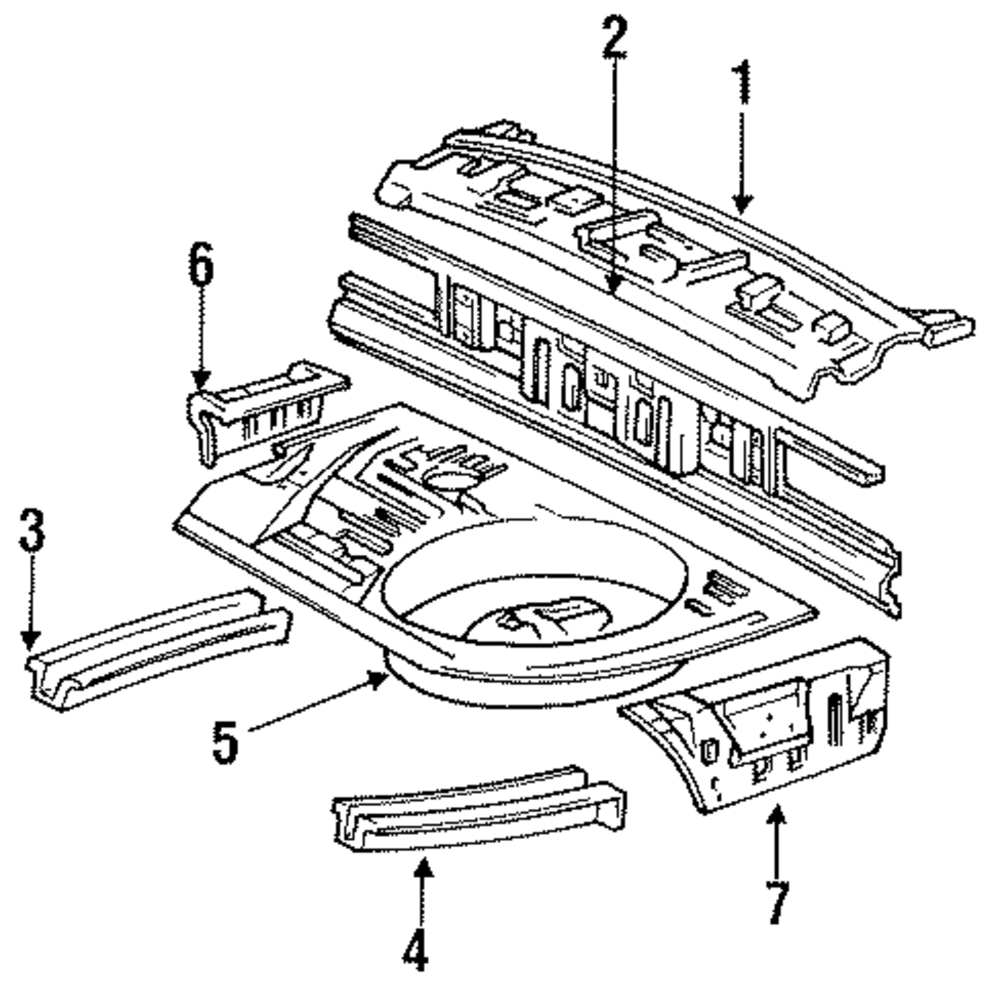 2
1
6
3
5
4
7