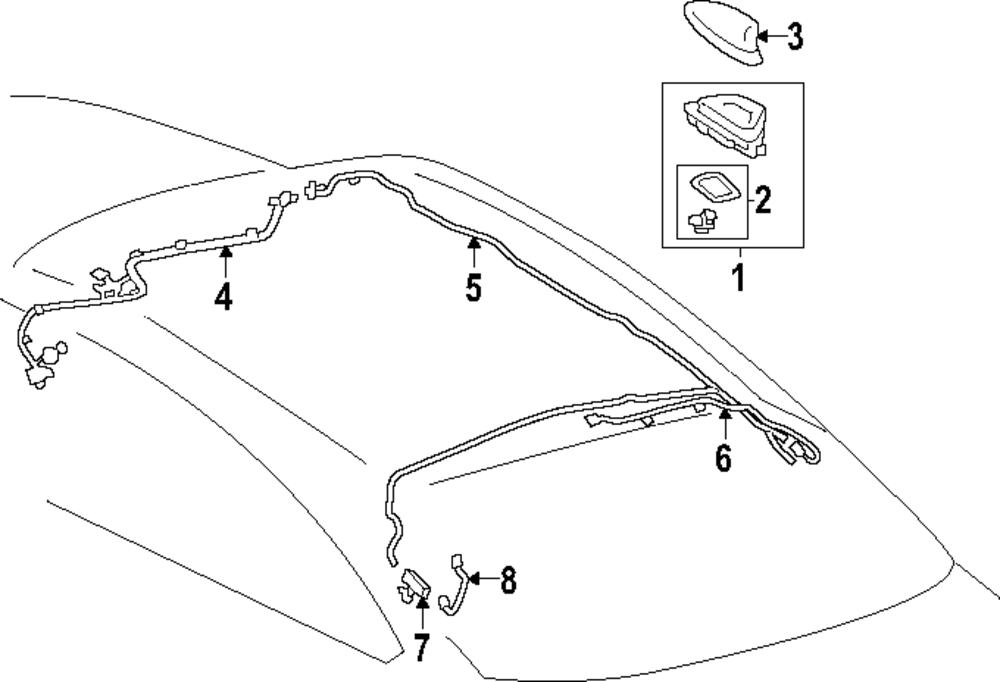 3
2
1
4
5
6
8
7