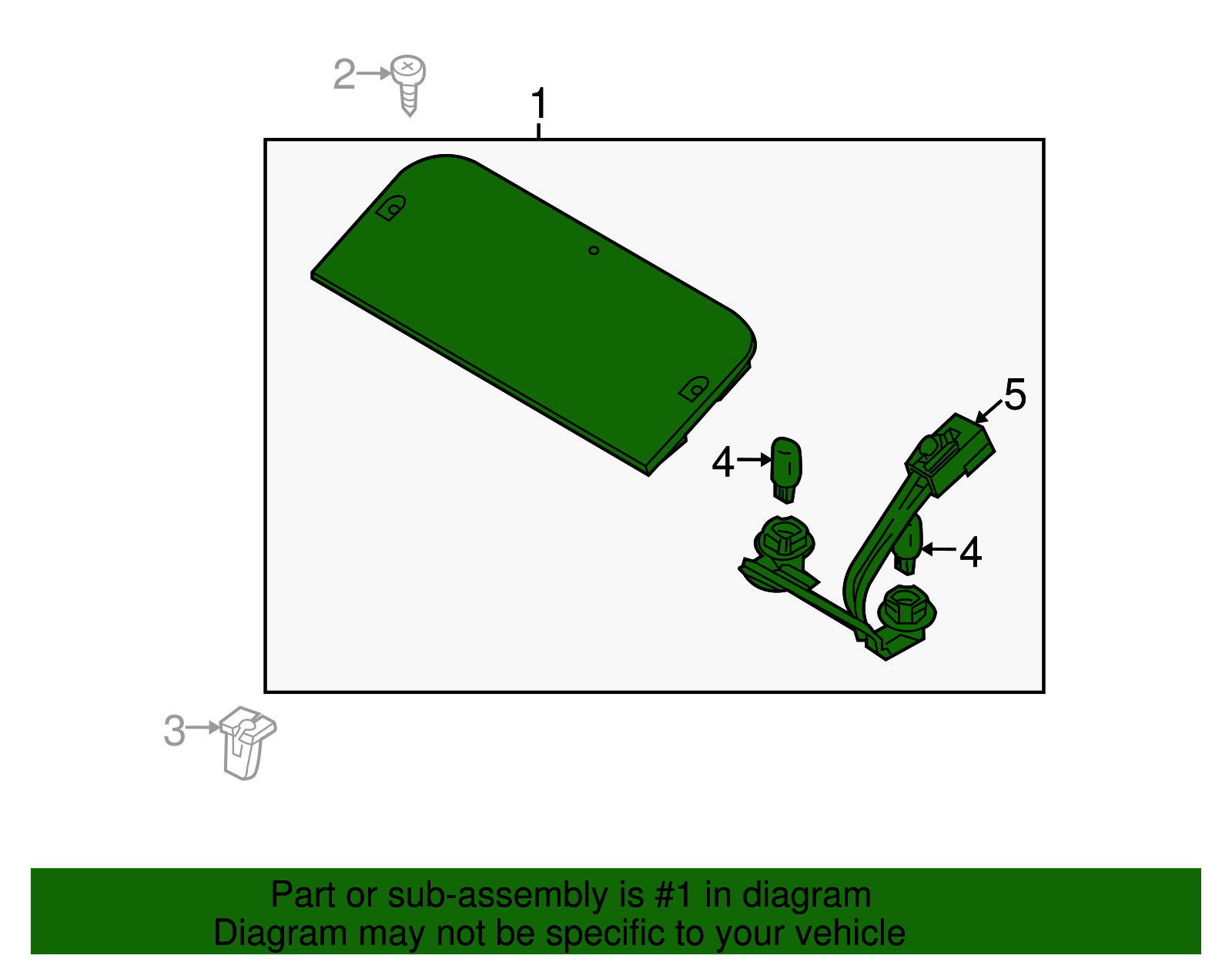 2

1

5

4

4

3

Part or sub-assembly is #1 in diagram
Diagram may not be specific to your vehicle