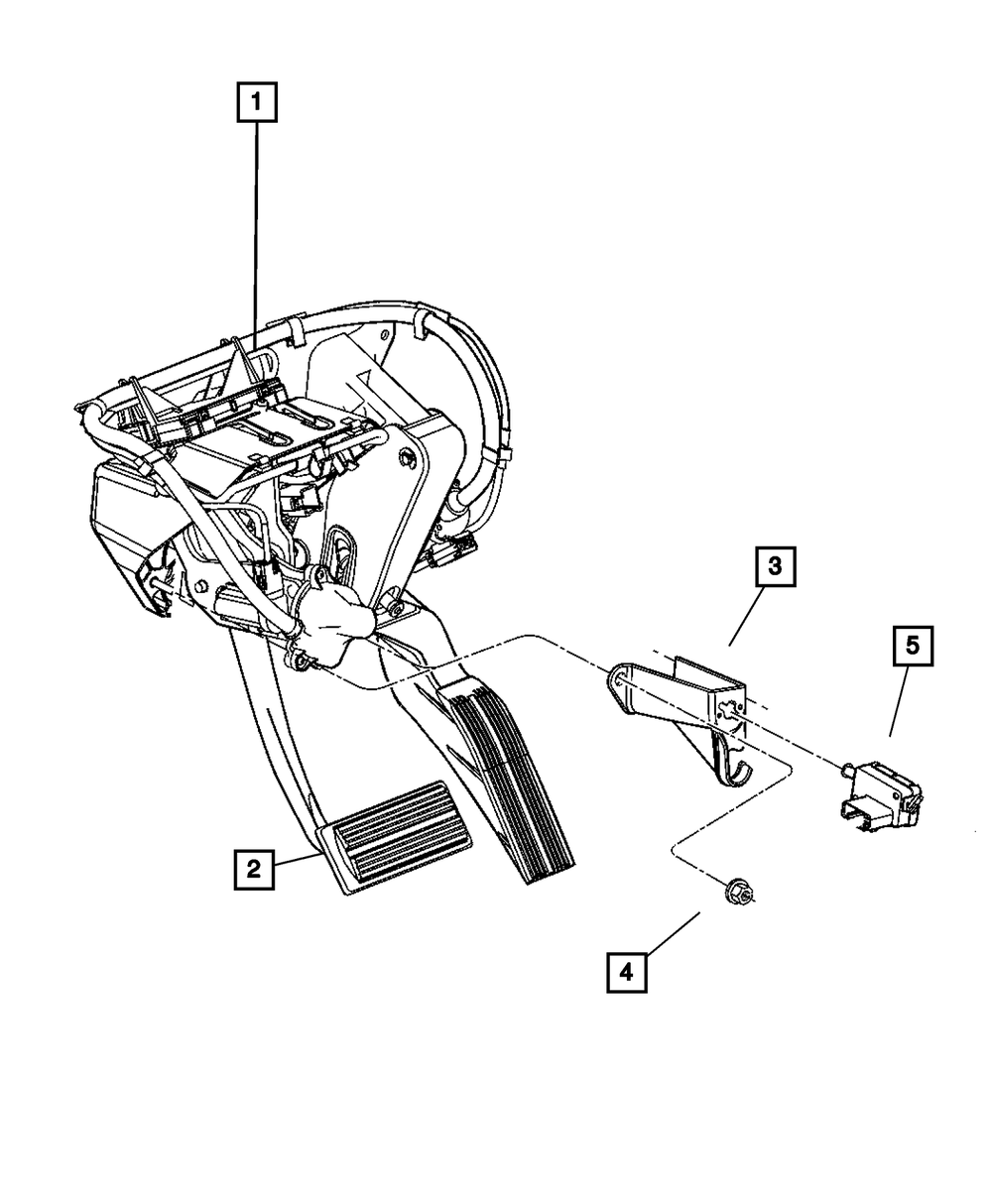 1

3

5

2

4