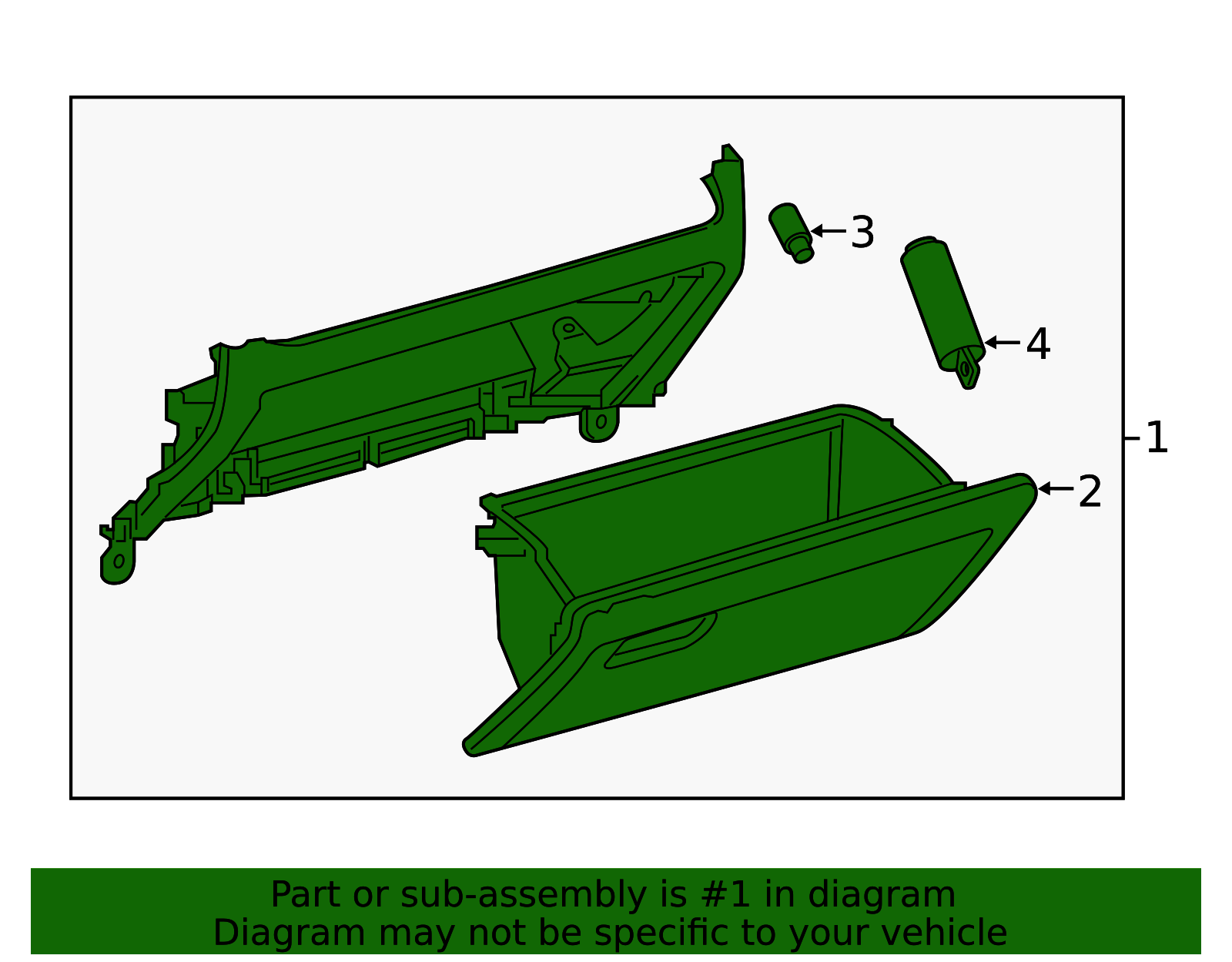 3
4
1
2

Part or sub-assembly is #1 in diagram
Diagram may not be specific to your vehicle