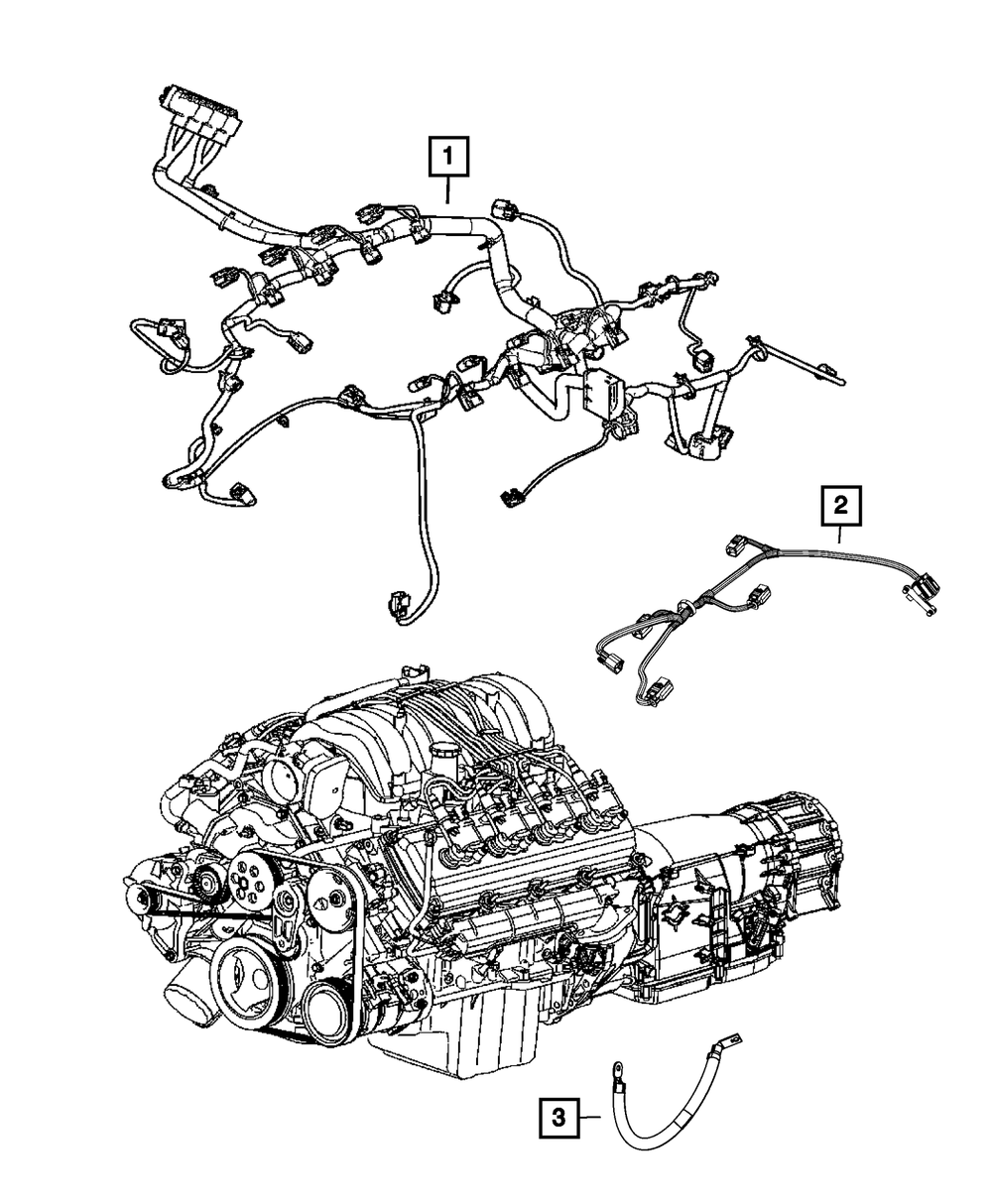 1

2

3