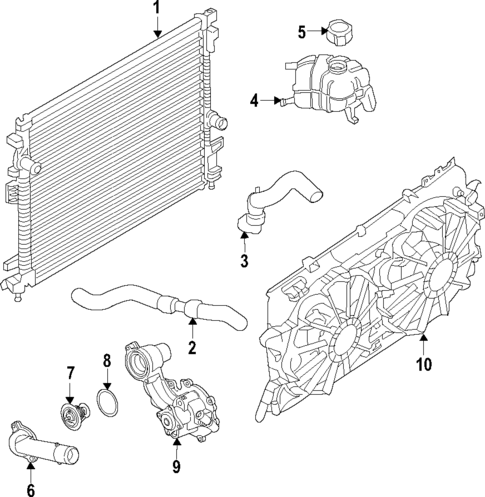 1
5
4
3
2
10
8
7
9
6