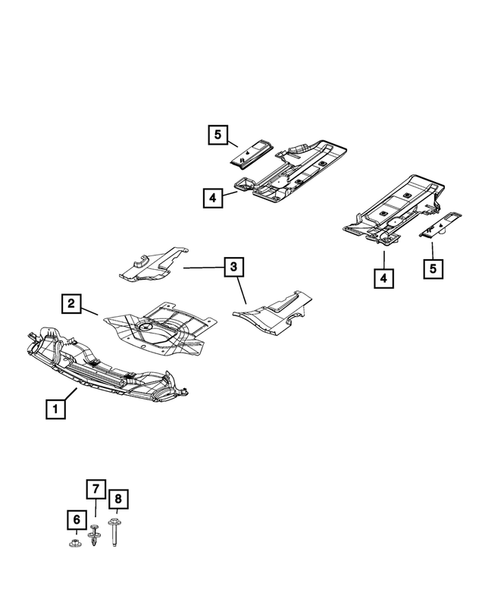 5
4
4
5
3
2
1
7
8
6