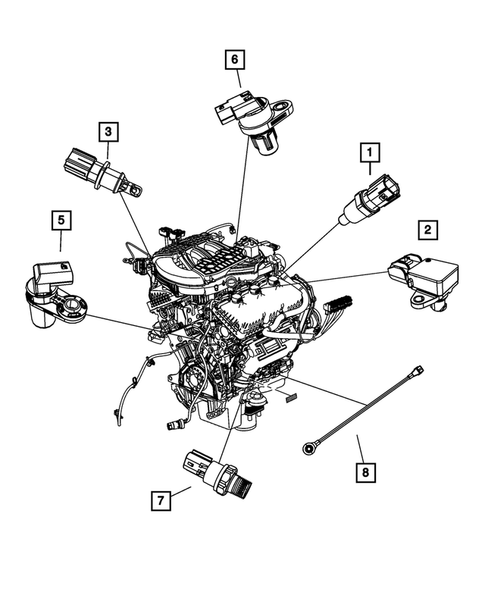 6
3
1
5
2
8
7