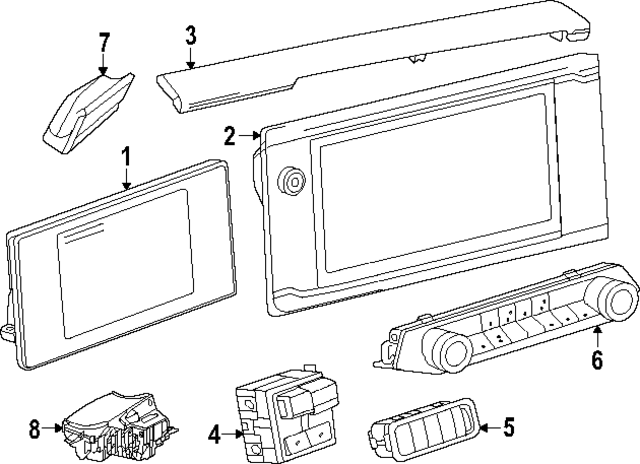 7
3
2
1
6
8
4
5